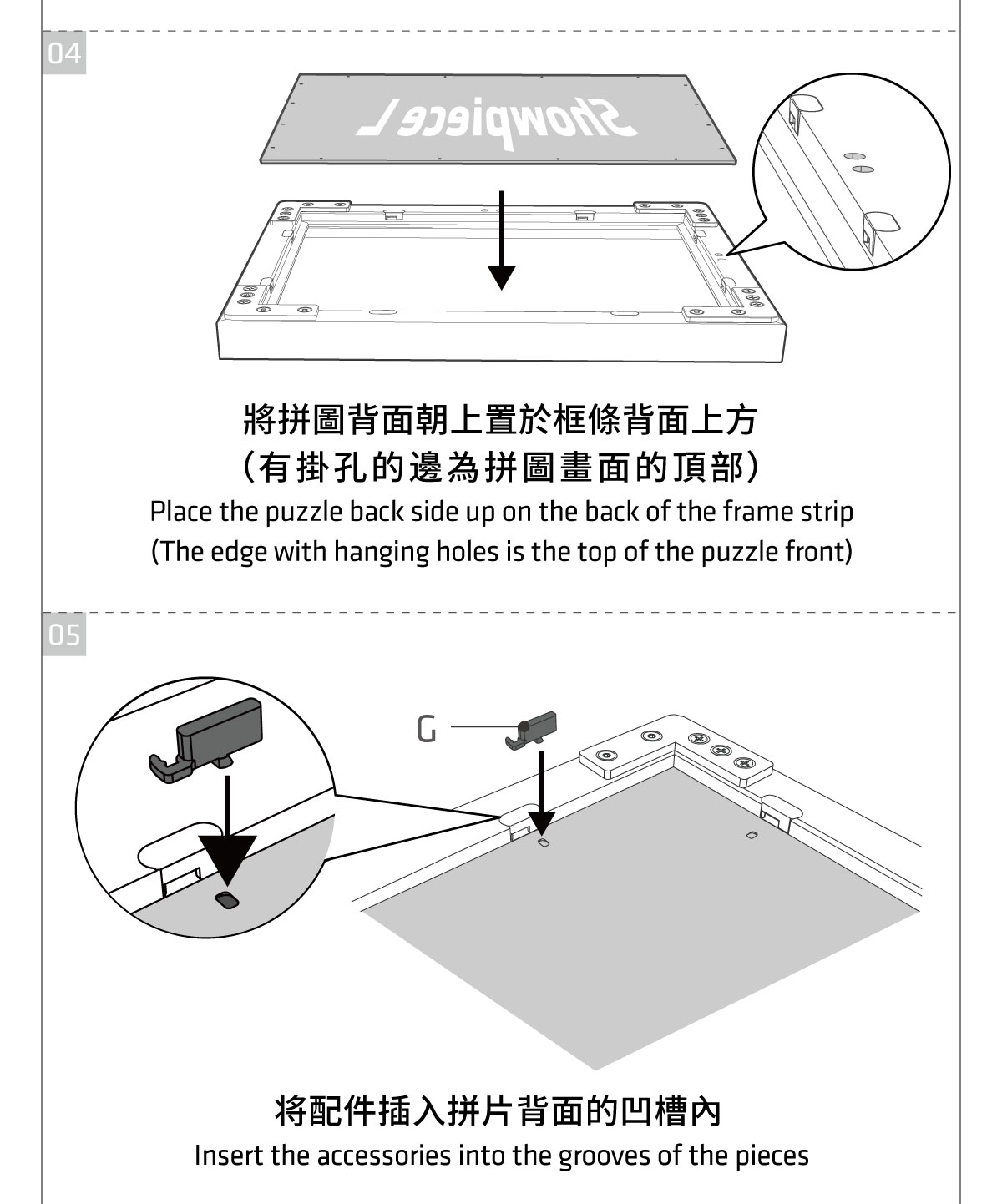 04

Showpiece L

將拼圖背面朝上置於框條背面上方
(有掛孔的邊為拼圖畫面的頂部)
Place the puzzle back side up on the back of the frame strip
(The edge with hanging holes is the top of the puzzle front)

05

G

将配件插入拼片背面的凹槽內
Insert the accessories into the grooves of the pieces