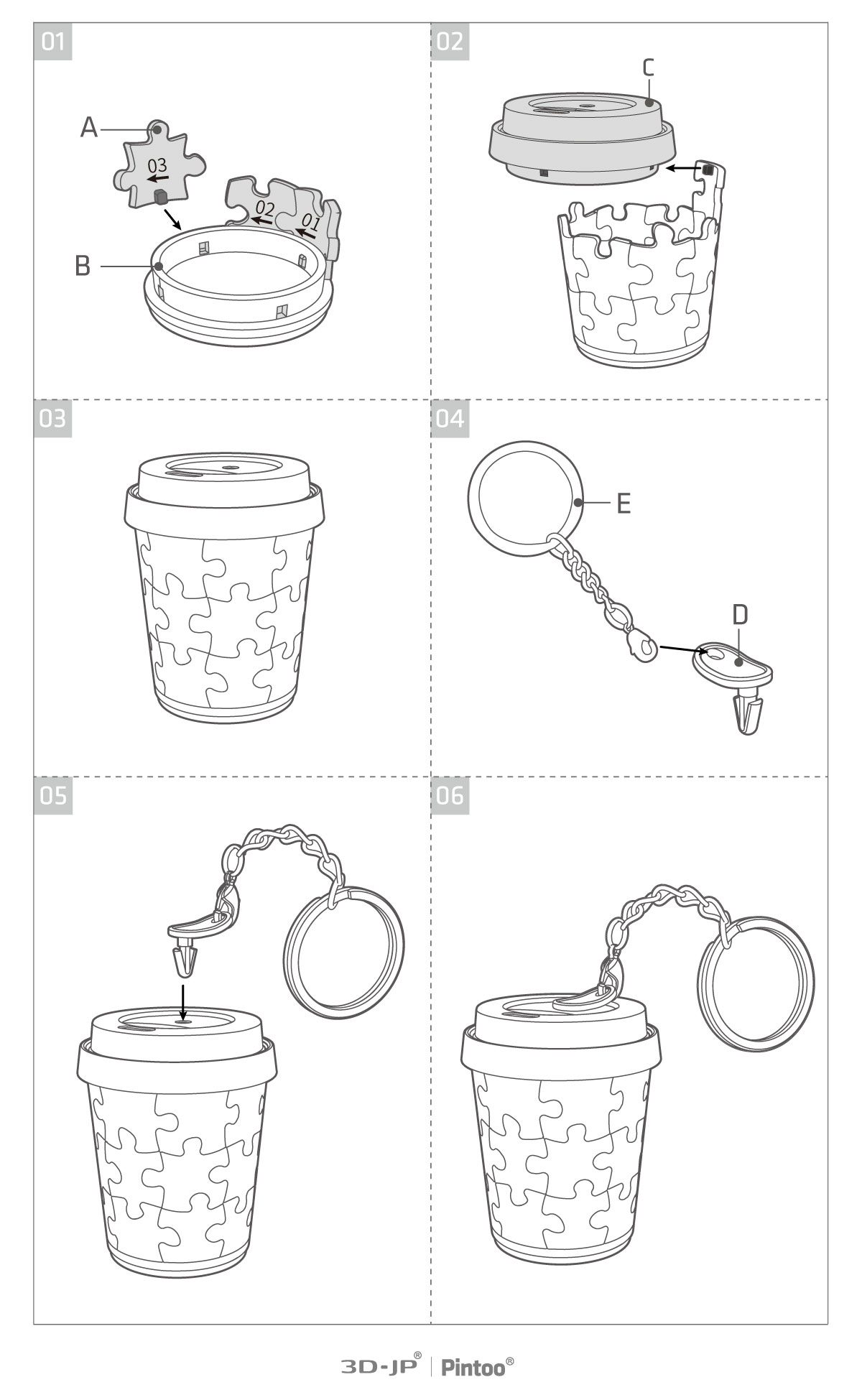 01

A

03

02

01

B

02

C

03

04

E

D

05

06

3D-JP® | Pintoo®