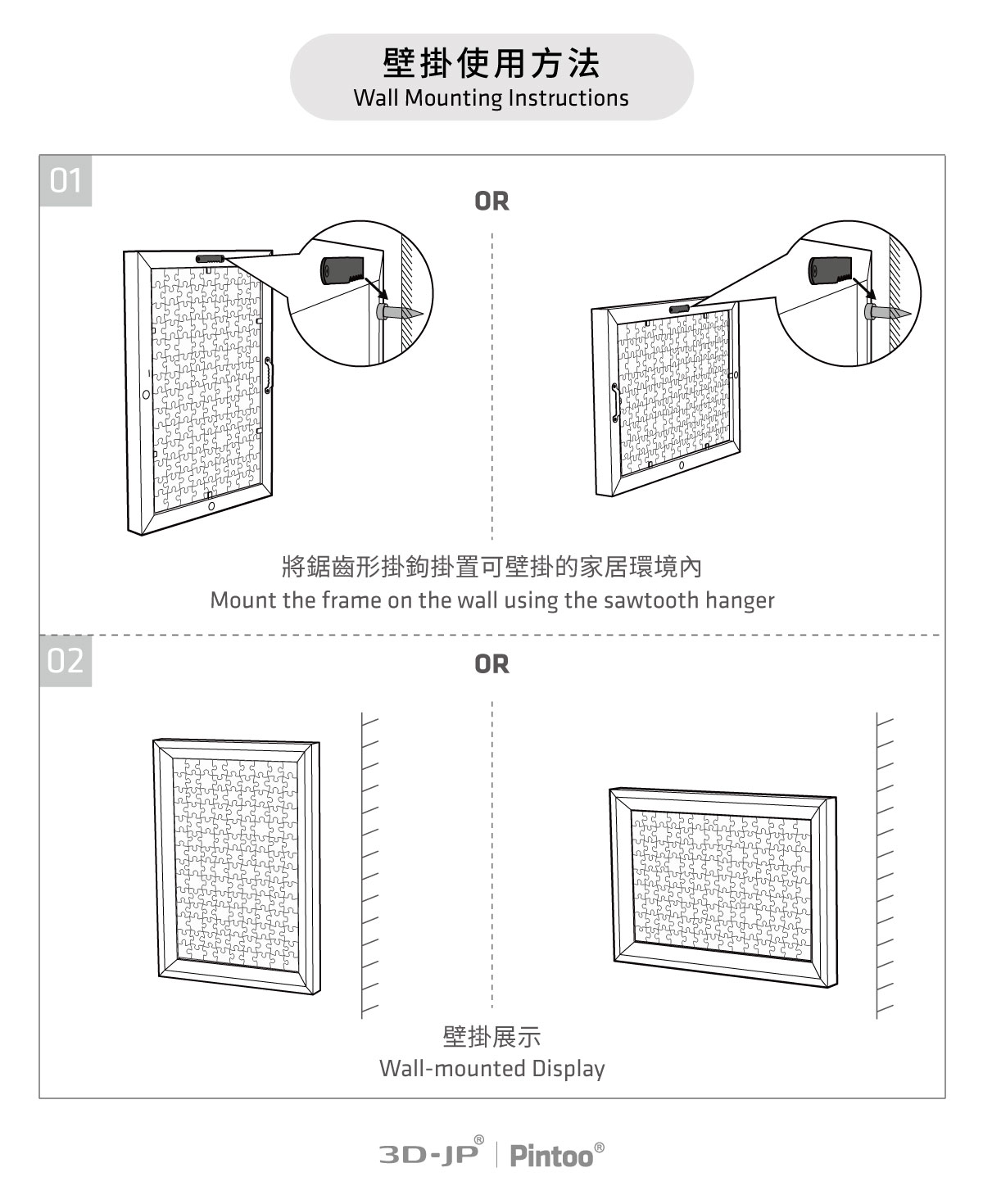 壁掛使用方法
Wall Mounting Instructions

01

OR

將鋸齒形掛鉤掛置可壁掛的家居環境內
Mount the frame on the wall using the sawtooth hanger

02

OR

壁掛展示
Wall-mounted Display

3D-JP® | Pintoo®