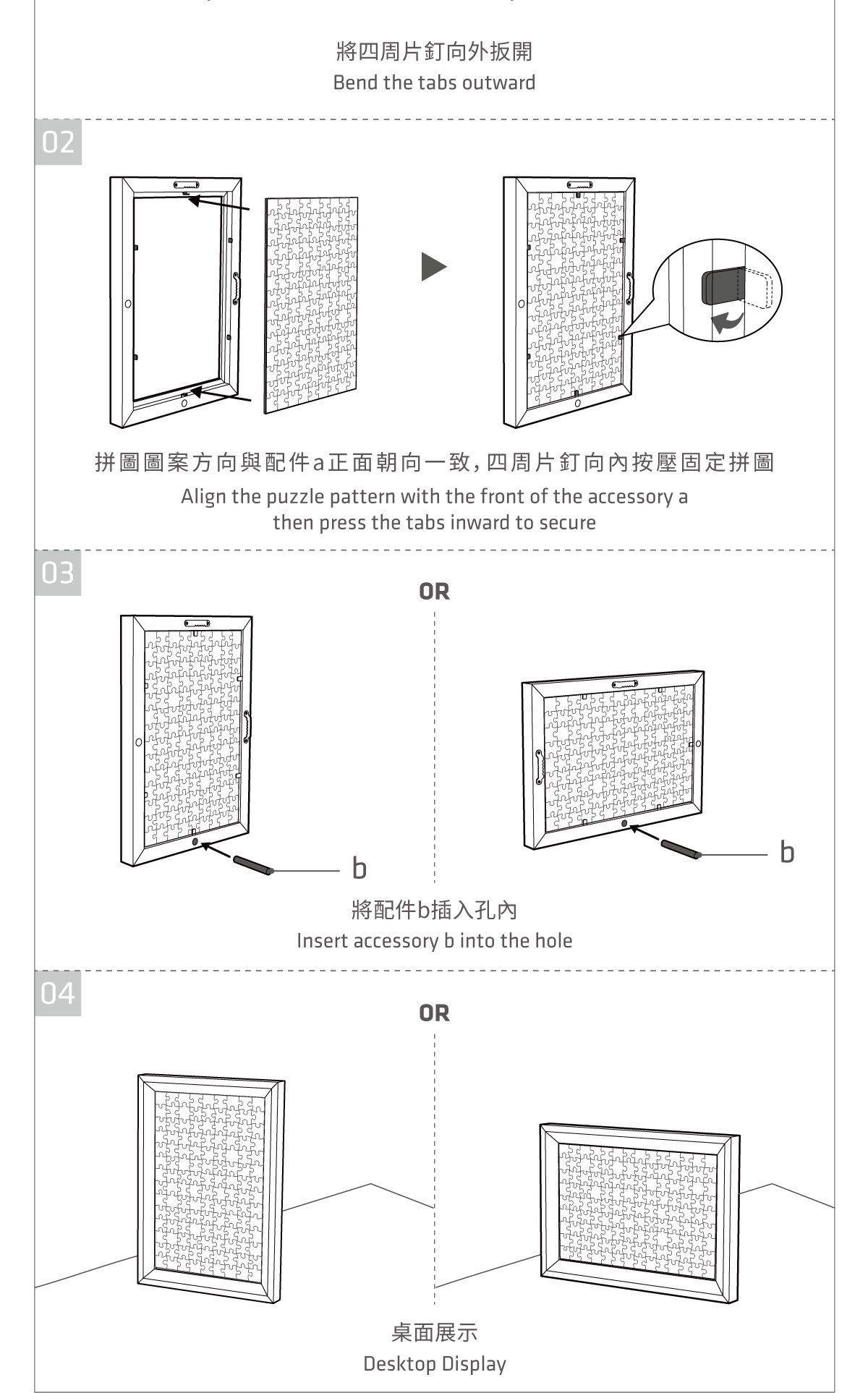 將四周片釘向外扳開
Bend the tabs outward

02

拼圖圖案方向與配件a正面朝向一致，四周片釘向內按壓固定拼圖
Align the puzzle pattern with the front of the accessory a
then press the tabs inward to secure

03

OR

b

b

將配件b插入孔內
Insert accessory b into the hole

04

OR

桌面展示
Desktop Display