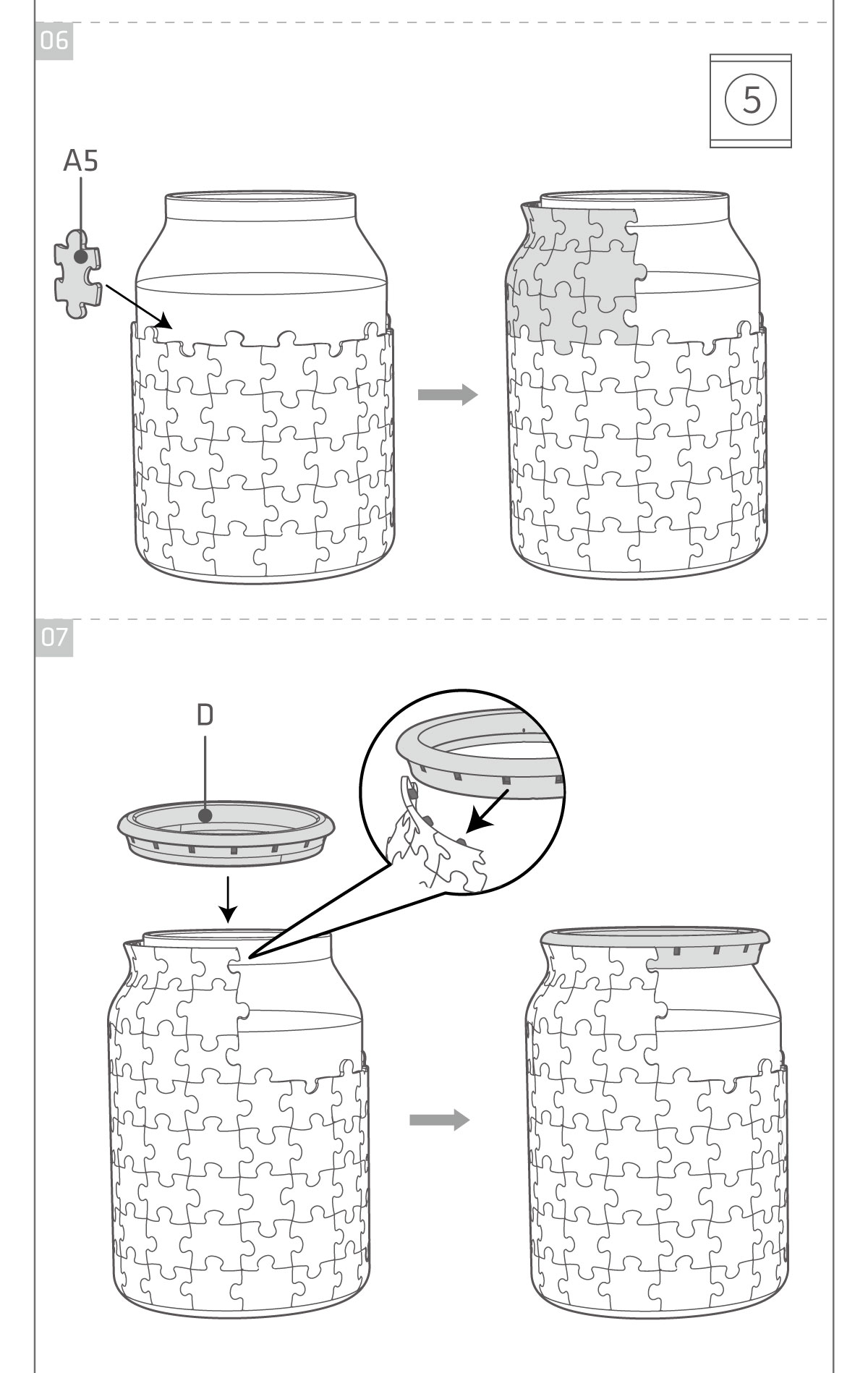 06

5

A5

07

D