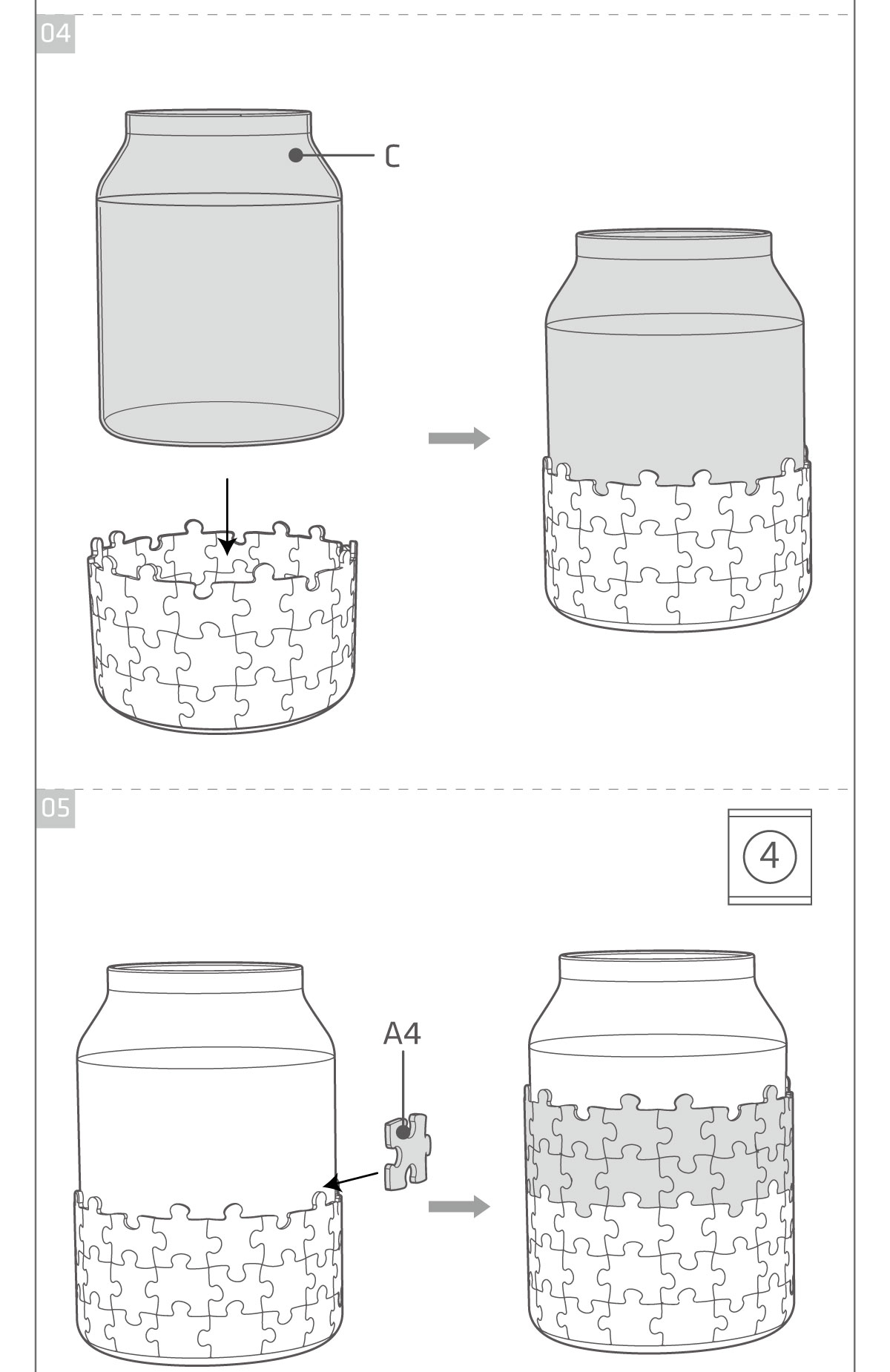 04

C

05

4

A4