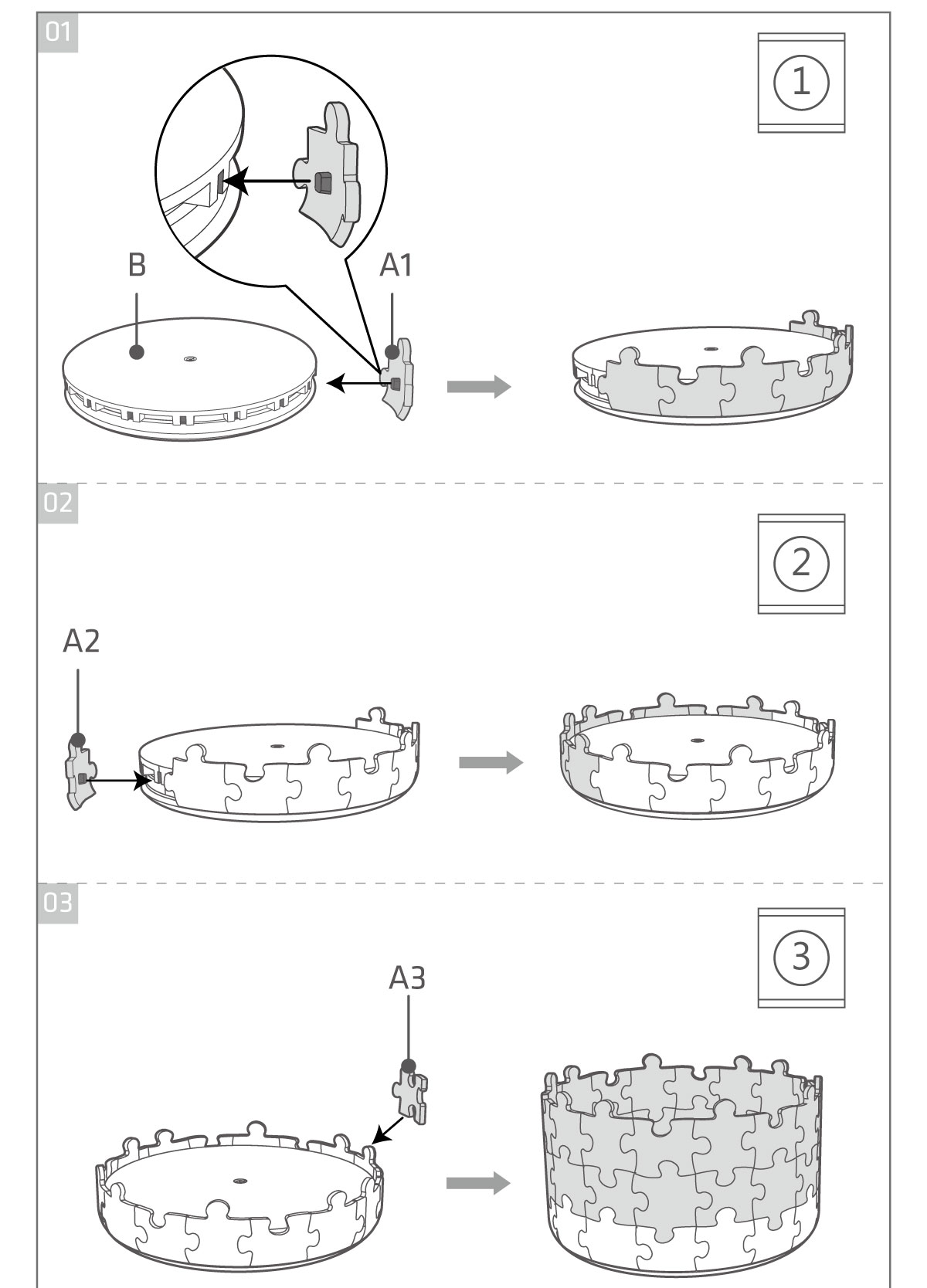 01

①

B

A1

02

②

A2

03

③

A3