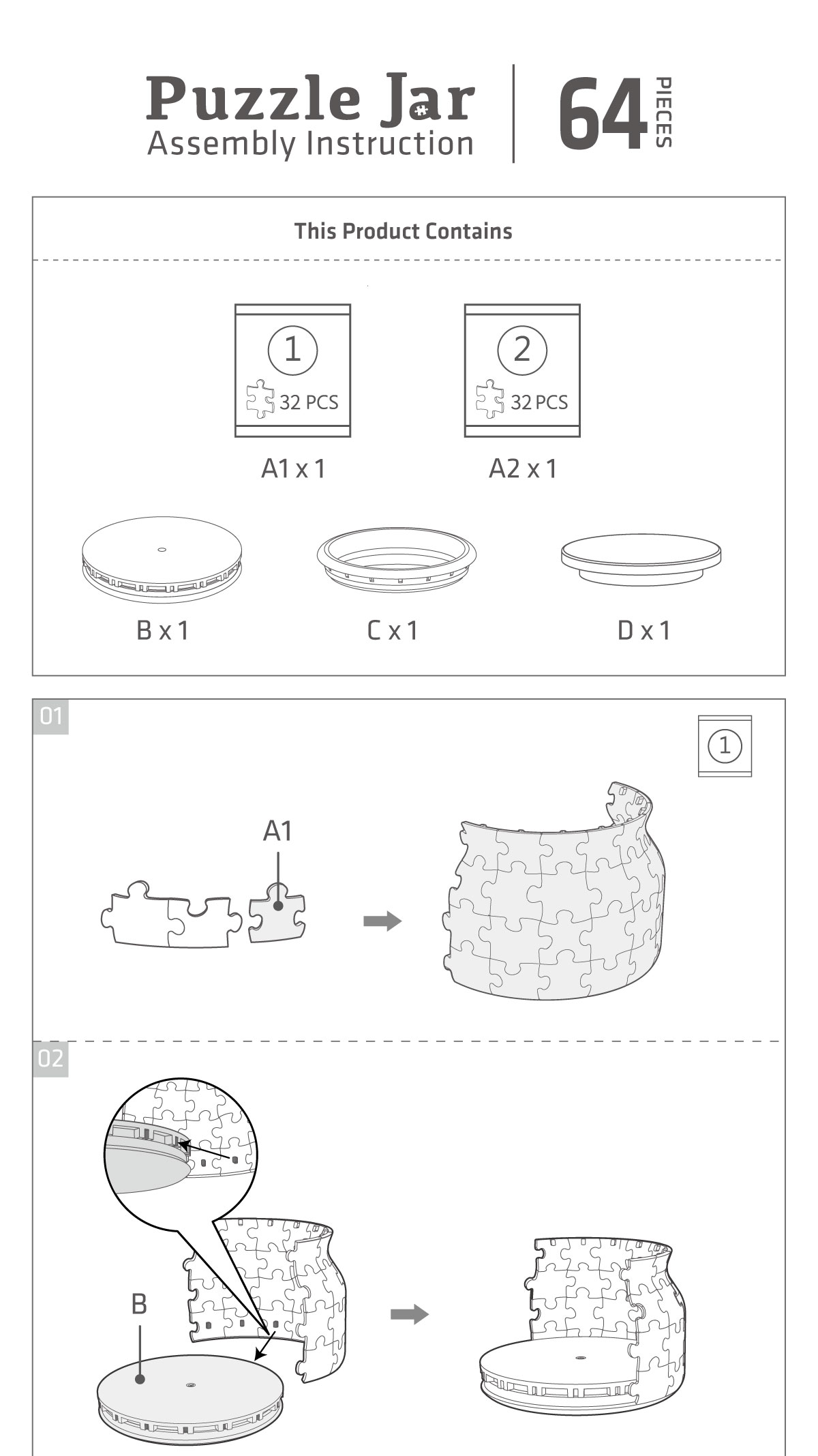 Puzzle Jar
Assembly Instruction

64 PIECES

This Product Contains

1
32 PCS
A1 x 1

2
32 PCS
A2 x 1

B x 1

C x 1

D x 1

01

1

A1

02

B