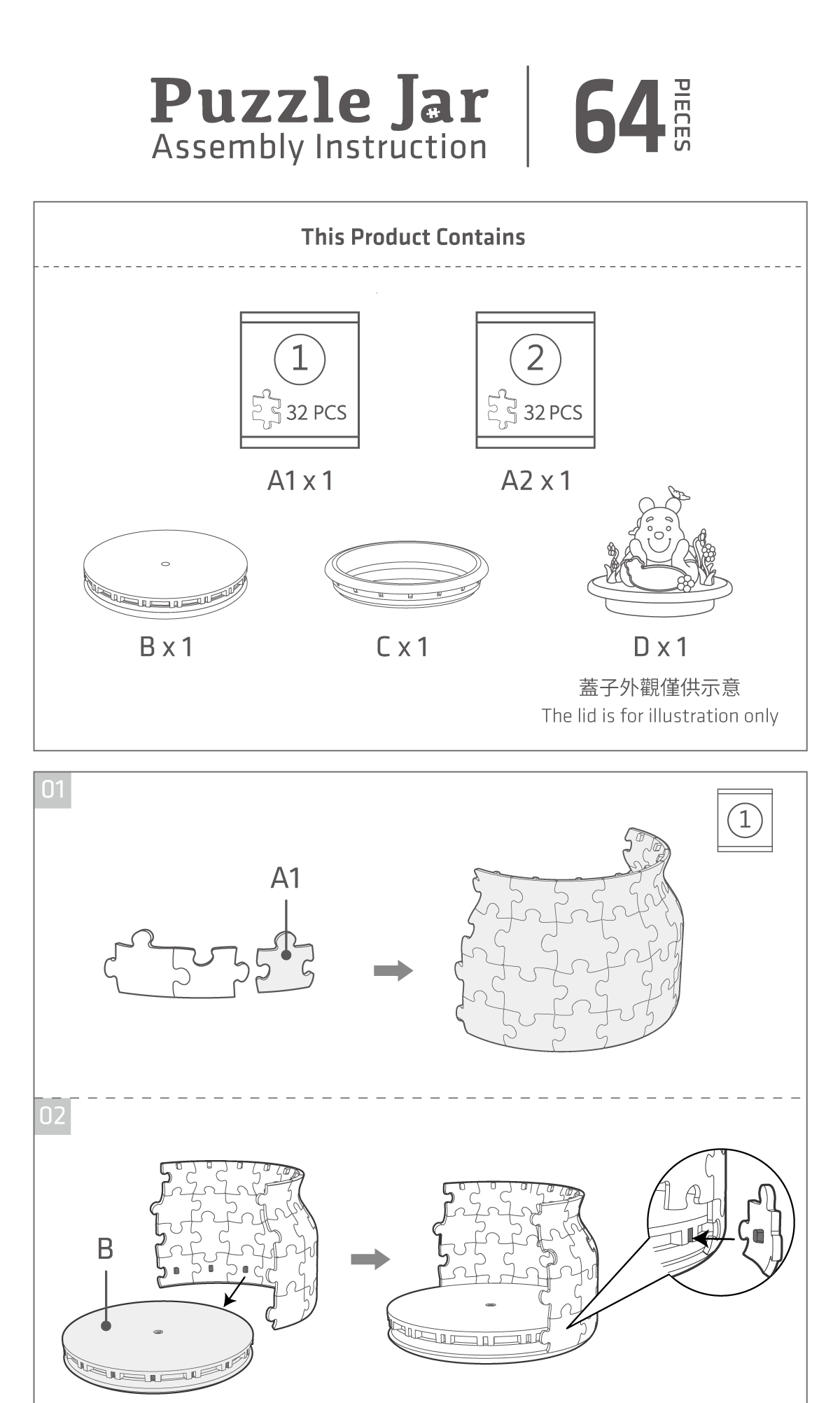 Puzzle Jar
Assembly Instruction

64 PIECES

This Product Contains

1
32 PCS
A1 x 1

2
32 PCS
A2 x 1

B x 1

C x 1

D x 1
蓋子外觀僅供示意
The lid is for illustration only

01

1

A1

02

B