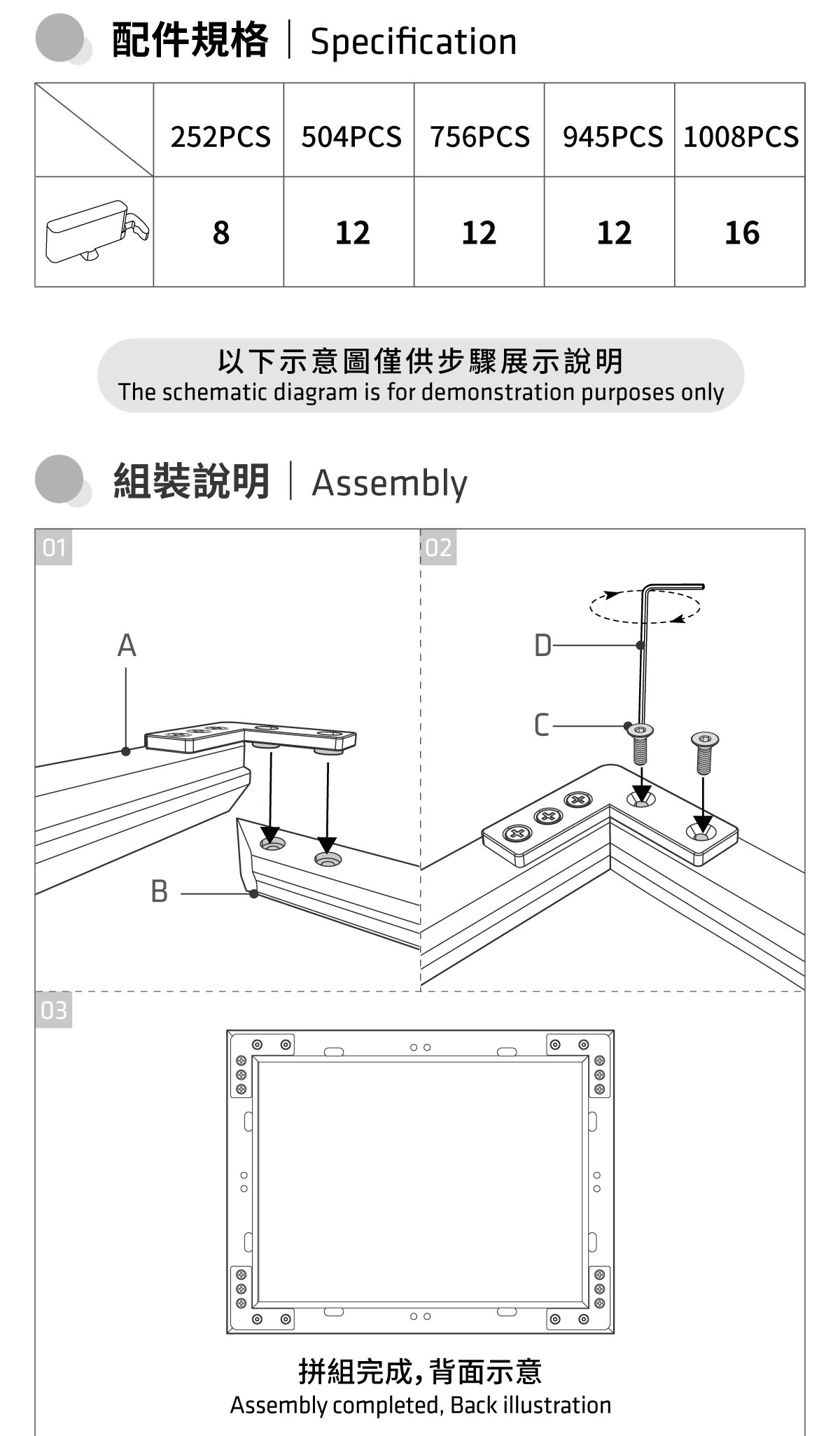 配件規格 | Specification

| | 252PCS | 504PCS | 756PCS | 945PCS | 1008PCS |
|---|---|---|---|---|---|
| | 8 | 12 | 12 | 12 | 16 |

以下示意圖僅供步驟展示說明
The schematic diagram is for demonstration purposes only

組裝說明 | Assembly

01

A

B

02

D

C

03

拼組完成，背面示意
Assembly completed, Back illustration