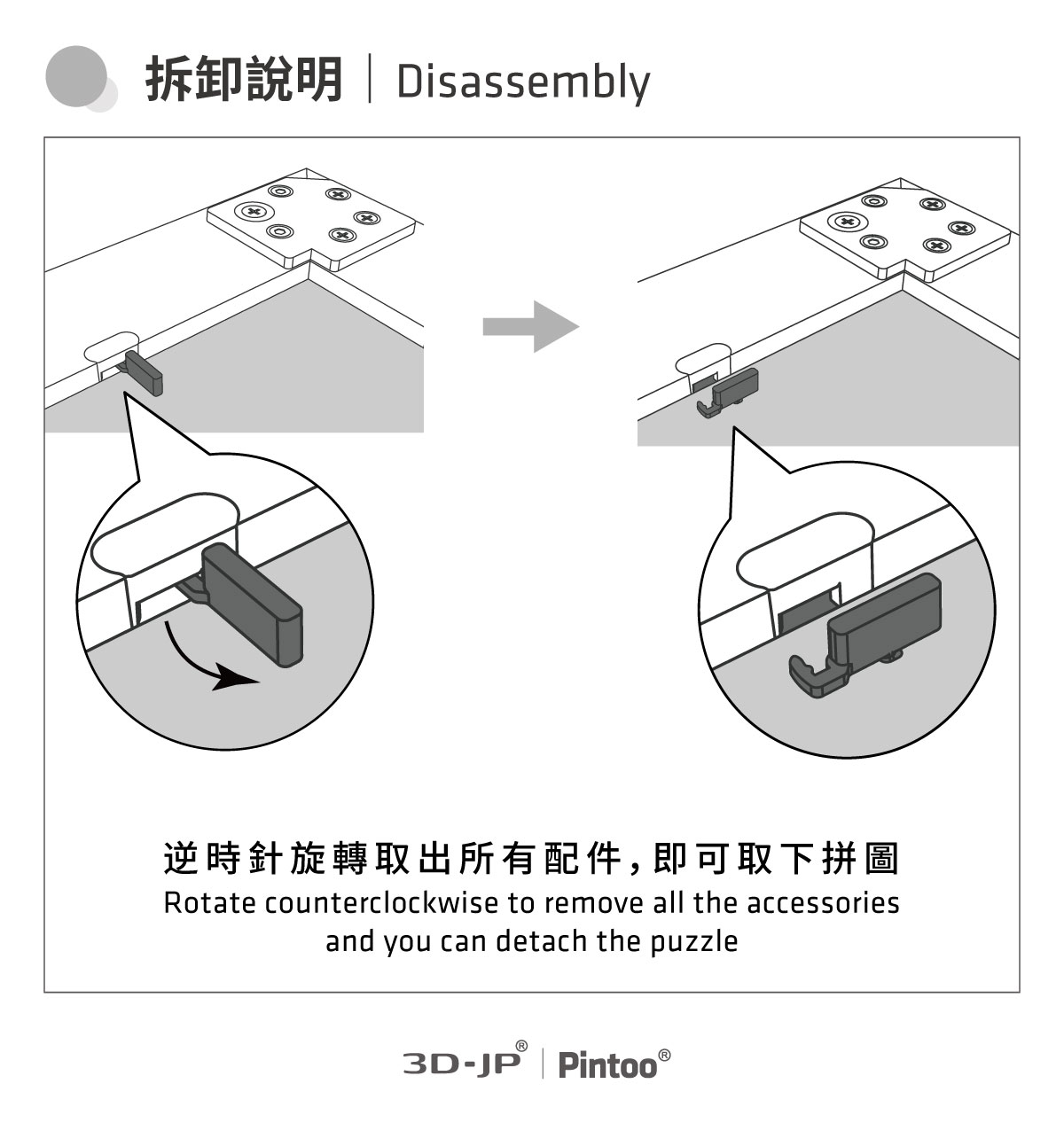 拆卸說明 | Disassembly

逆時針旋轉取出所有配件,即可取下拼圖
Rotate counterclockwise to remove all the accessories and you can detach the puzzle

3D-JP® | Pintoo®