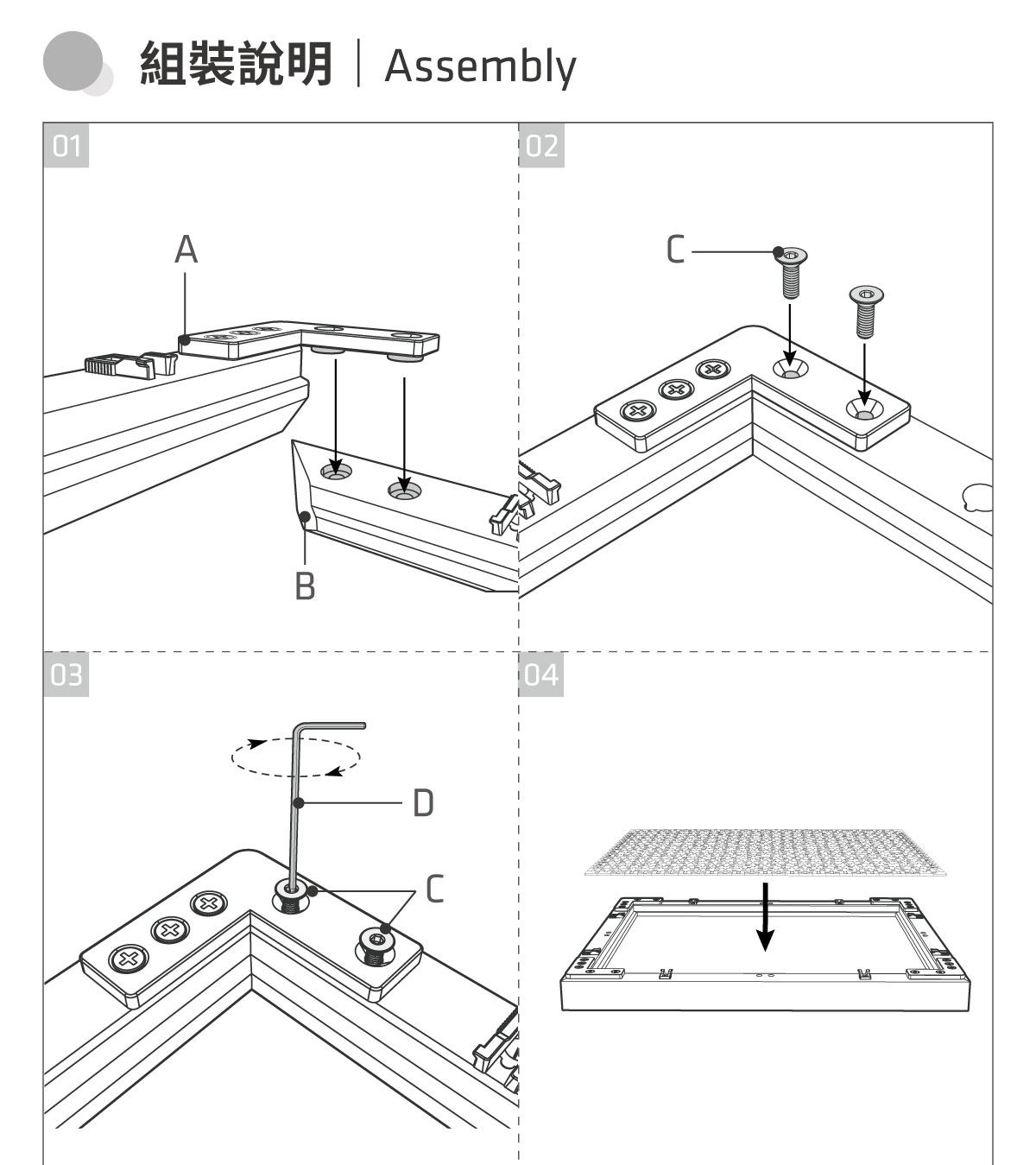 組裝說明 | Assembly

01

A

B

02

C

03

D

C

04