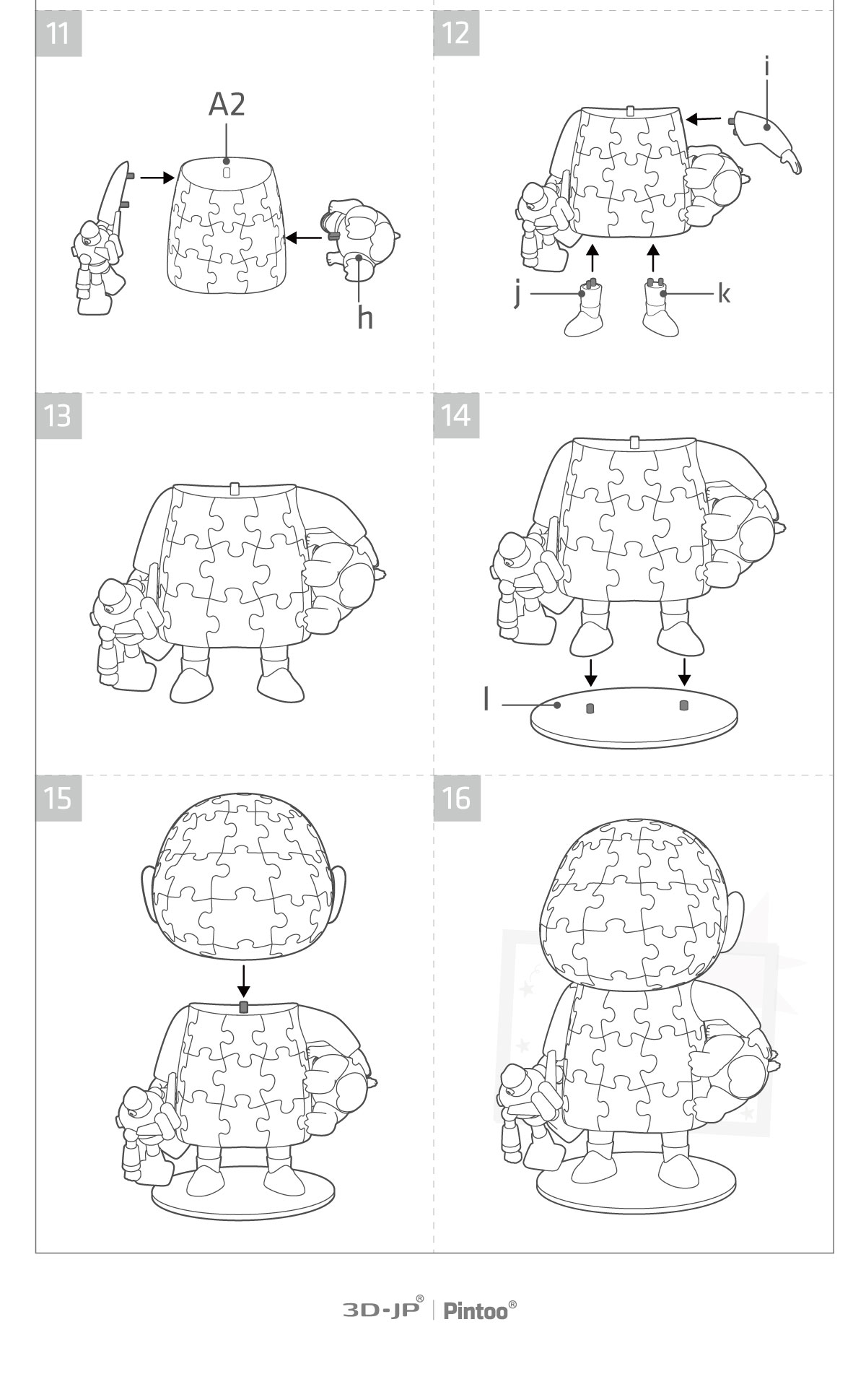 11

A2

h

12

i

j

k

13

14

l

15

16

3D-JP® | Pintoo®