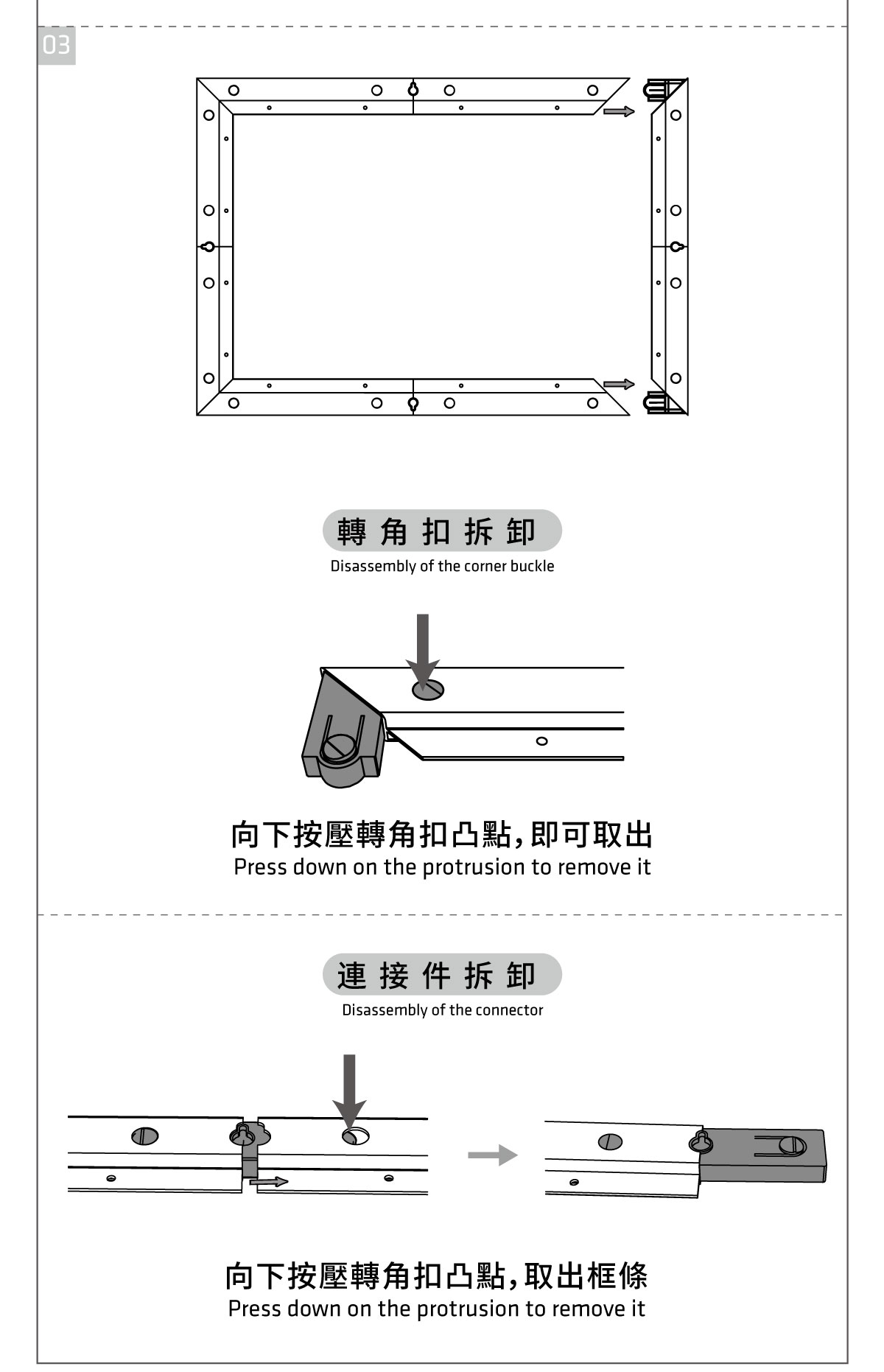 03

轉角扣拆卸
Disassembly of the corner buckle

向下按壓轉角扣凸點，即可取出
Press down on the protrusion to remove it

連接件拆卸
Disassembly of the connector

向下按壓轉角扣凸點，取出框條
Press down on the protrusion to remove it