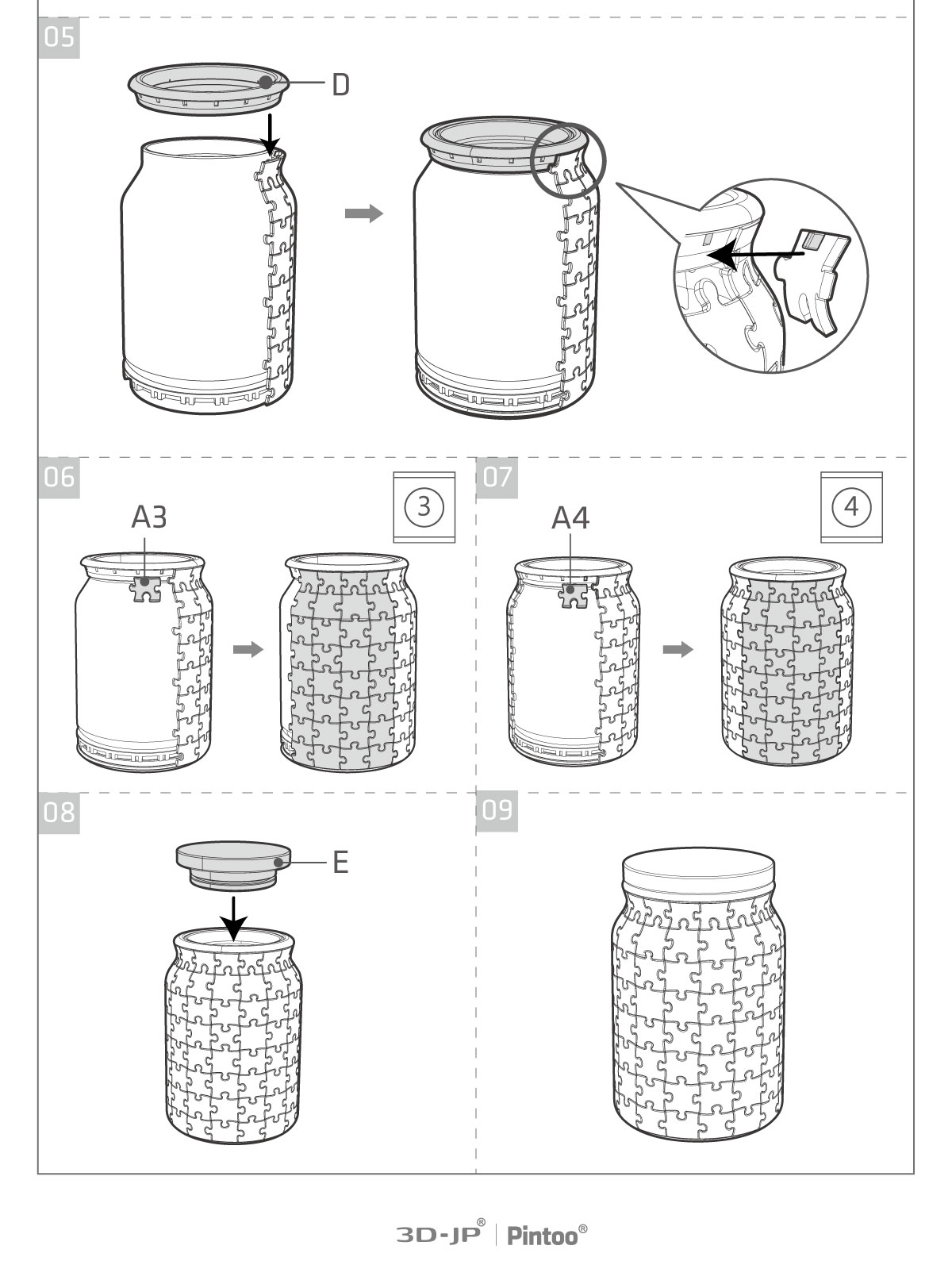 05

D

06

A3

3

07

A4

4

08

E

09

3D-JP® | Pintoo®