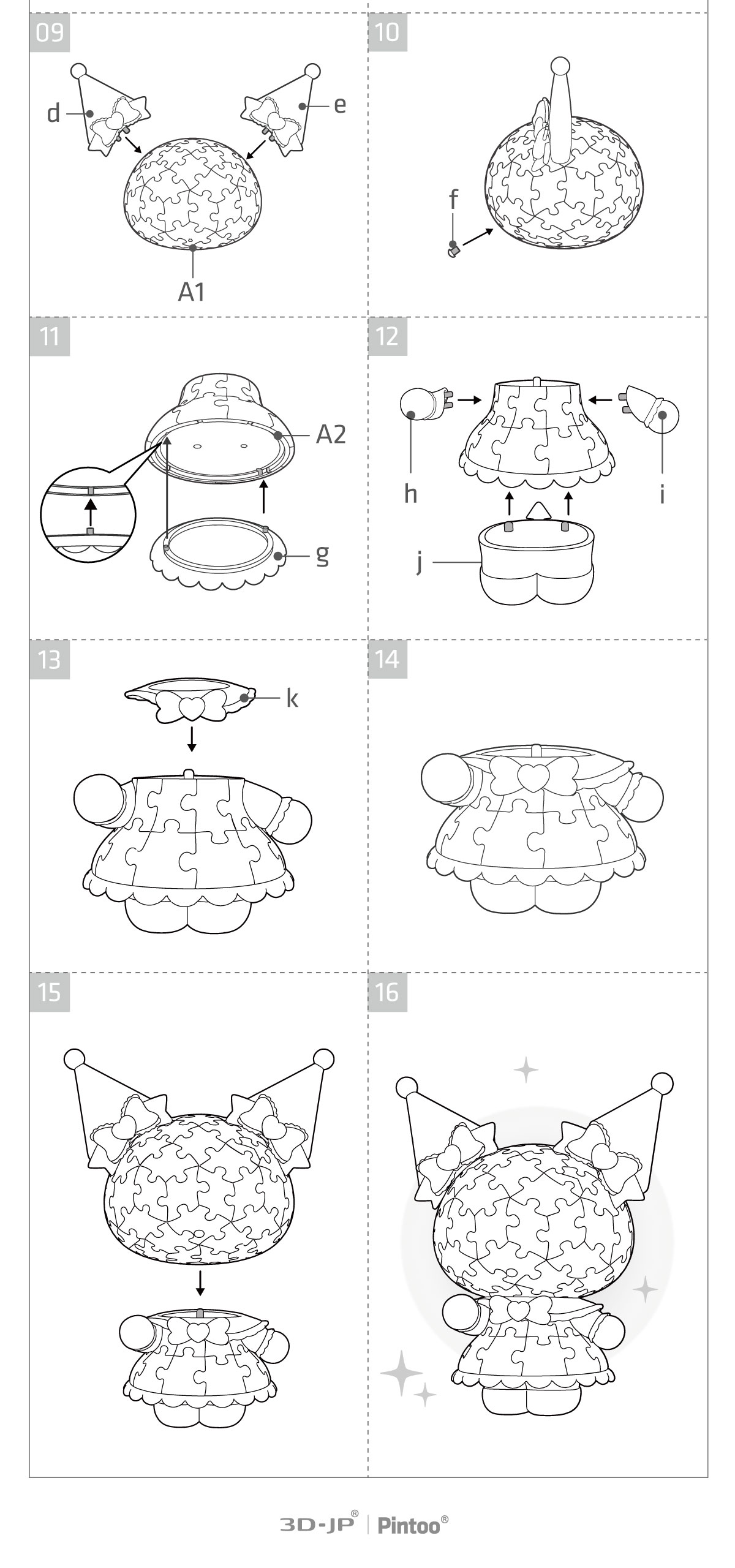 09

d

e

A1

10

f

11

A2

g

12

h

i

j

13

k

14

15

16

3D-JP® | Pintoo®