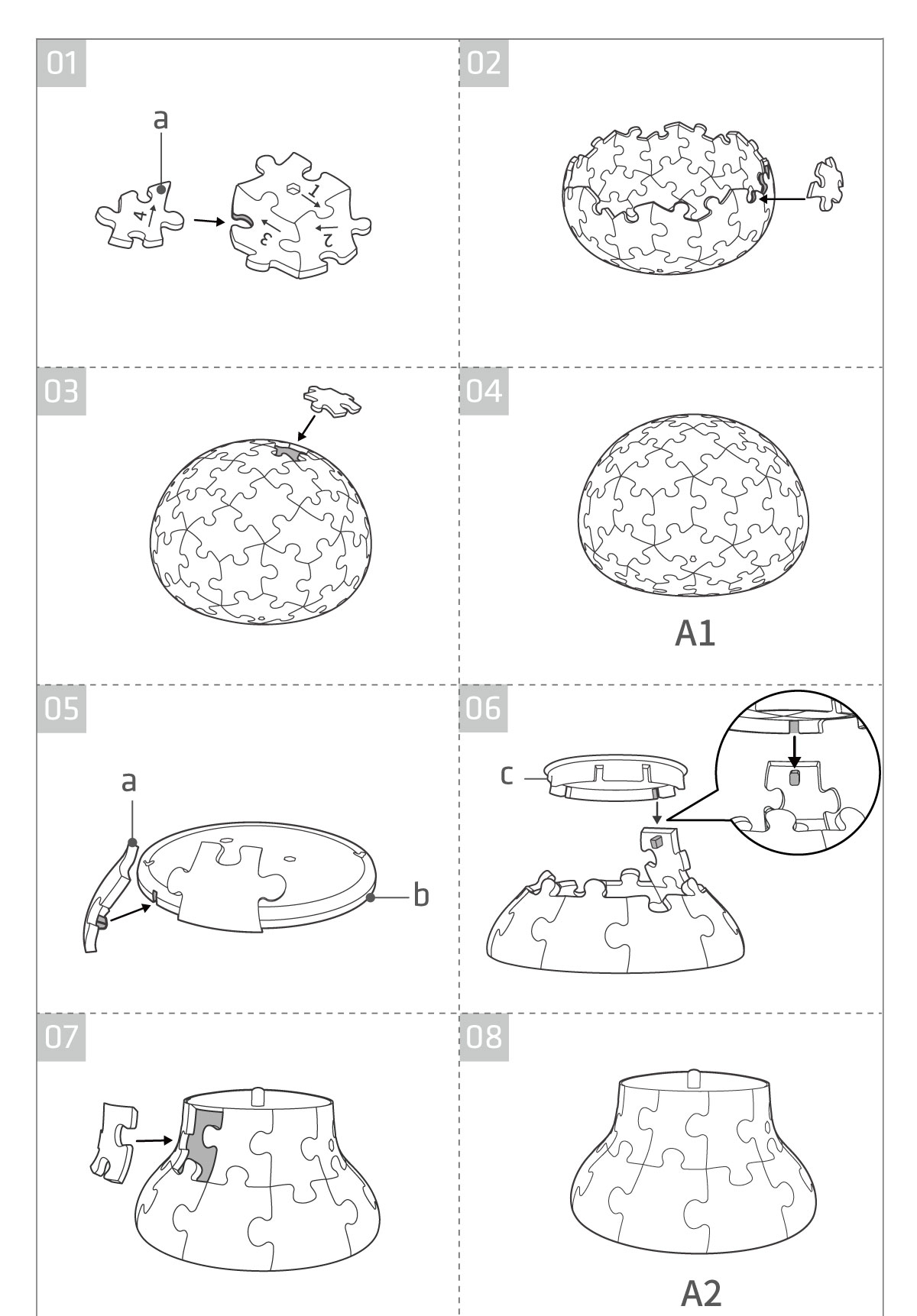 01

a

4

1

2

3

02

03

04

A1

05

a

b

06

c

07

08

A2