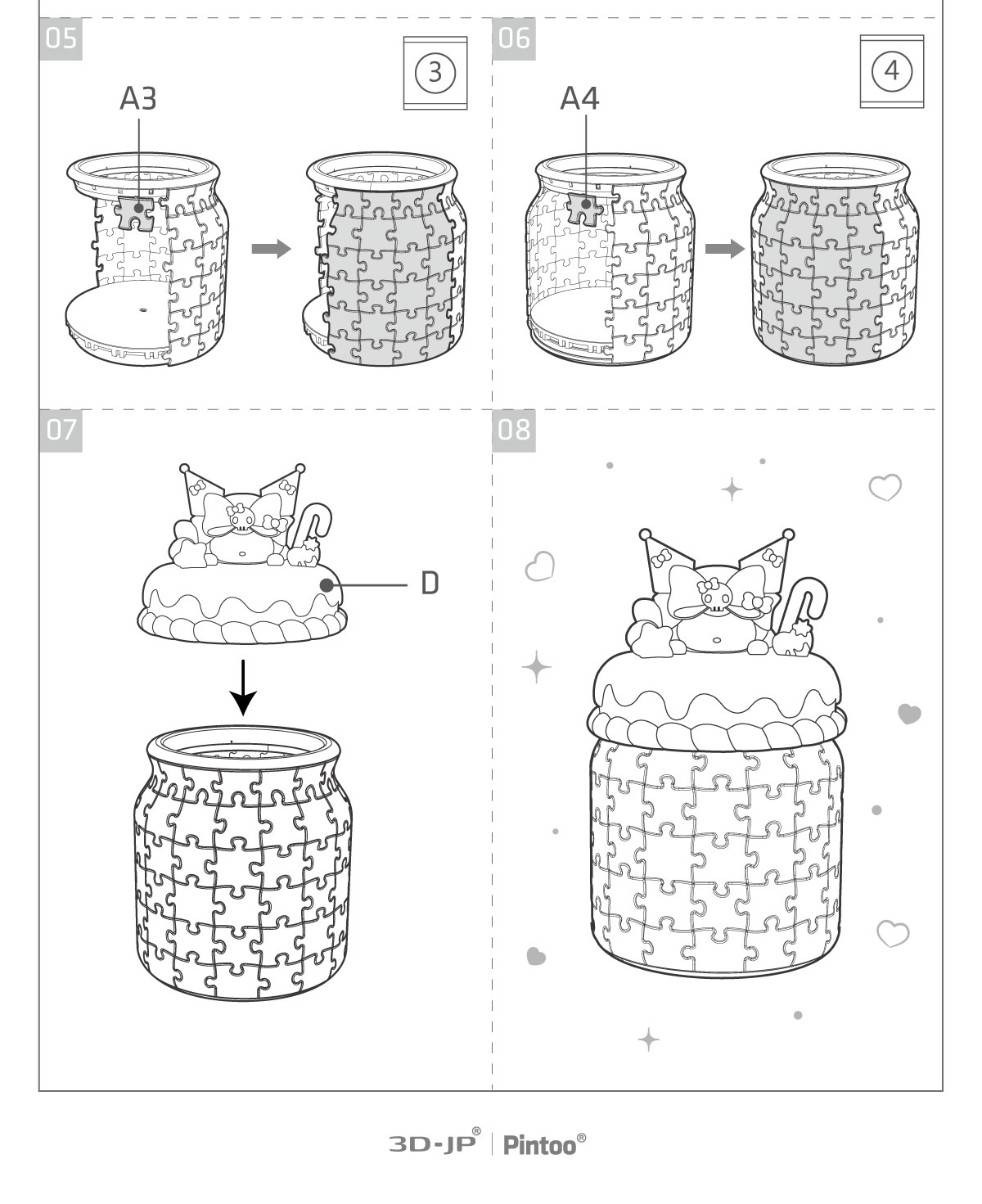 05

3

A3

06

4

A4

07

D

08

3D-JP® | Pintoo®