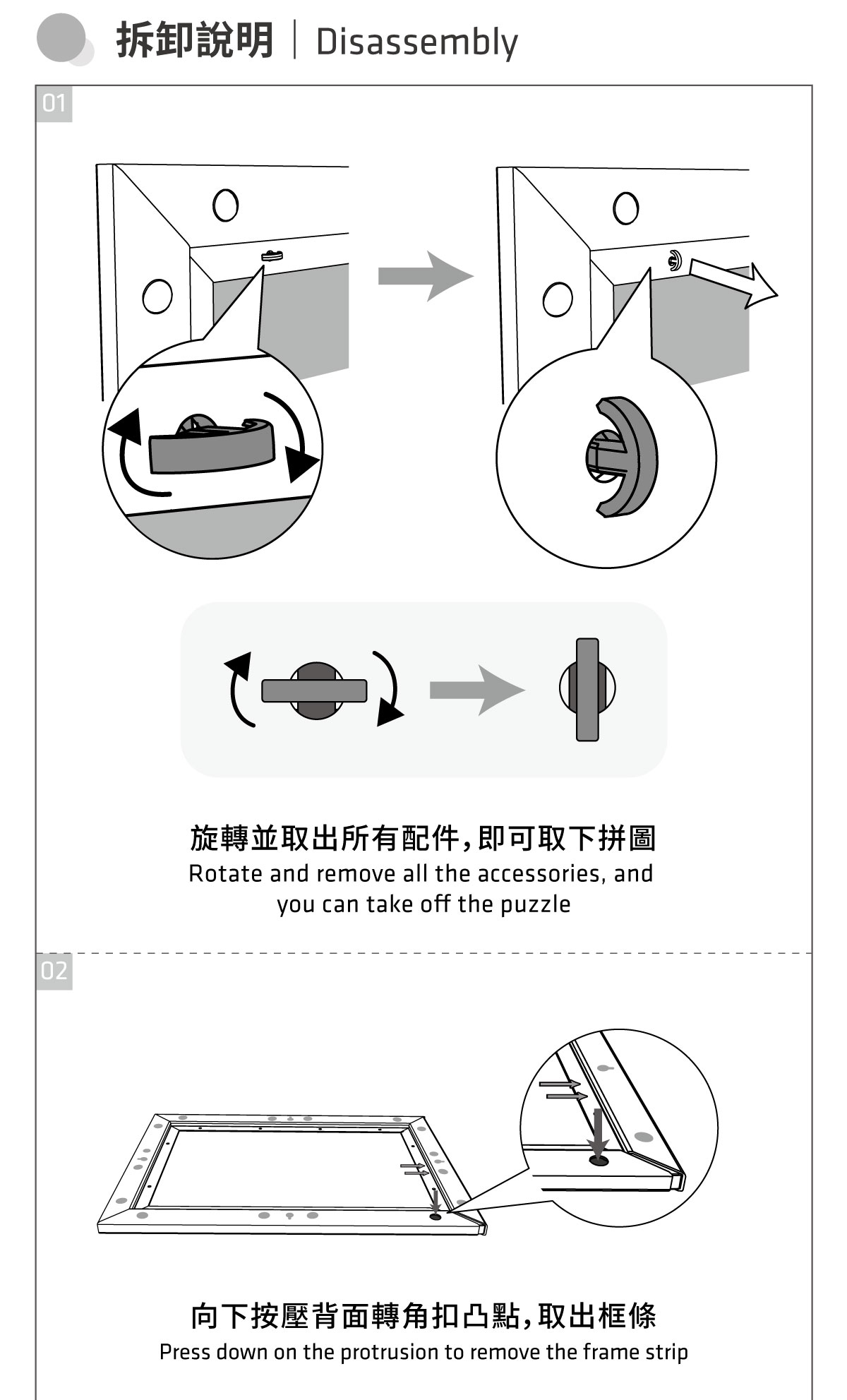 拆卸說明 | Disassembly

01

旋轉並取出所有配件，即可取下拼圖
Rotate and remove all the accessories, and you can take off the puzzle

02

向下按壓背面轉角扣凸點，取出框條
Press down on the protrusion to remove the frame strip