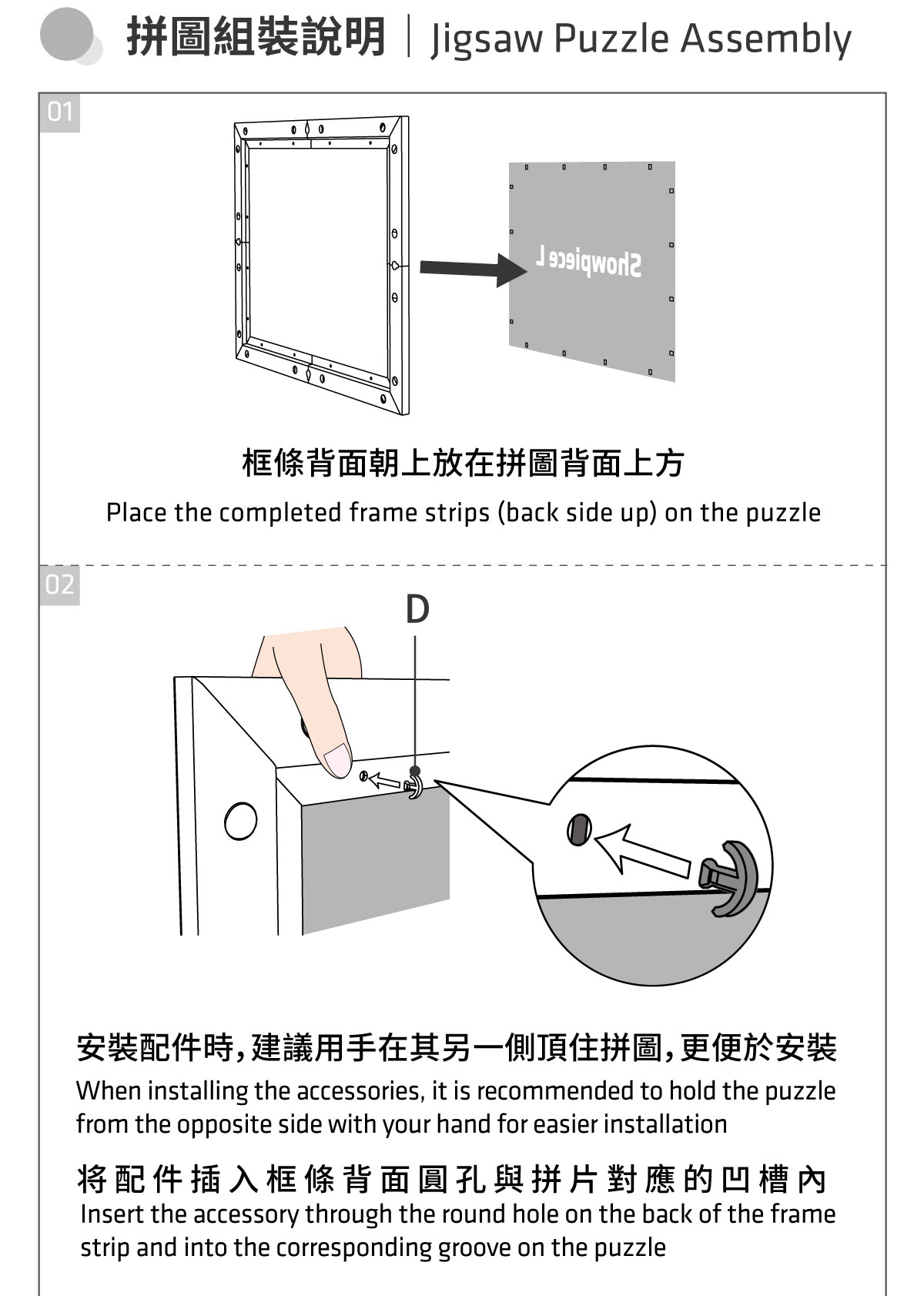 拼圖組裝說明 | Jigsaw Puzzle Assembly

01

Showpiece L

框條背面朝上放在拼圖背面上方

Place the completed frame strips (back side up) on the puzzle

02

D

安裝配件時,建議用手在其另一側頂住拼圖,更便於安裝

When installing the accessories, it is recommended to hold the puzzle from the opposite side with your hand for easier installation

將配件插入框條背面圓孔與拼片對應的凹槽內

Insert the accessory through the round hole on the back of the frame strip and into the corresponding groove on the puzzle