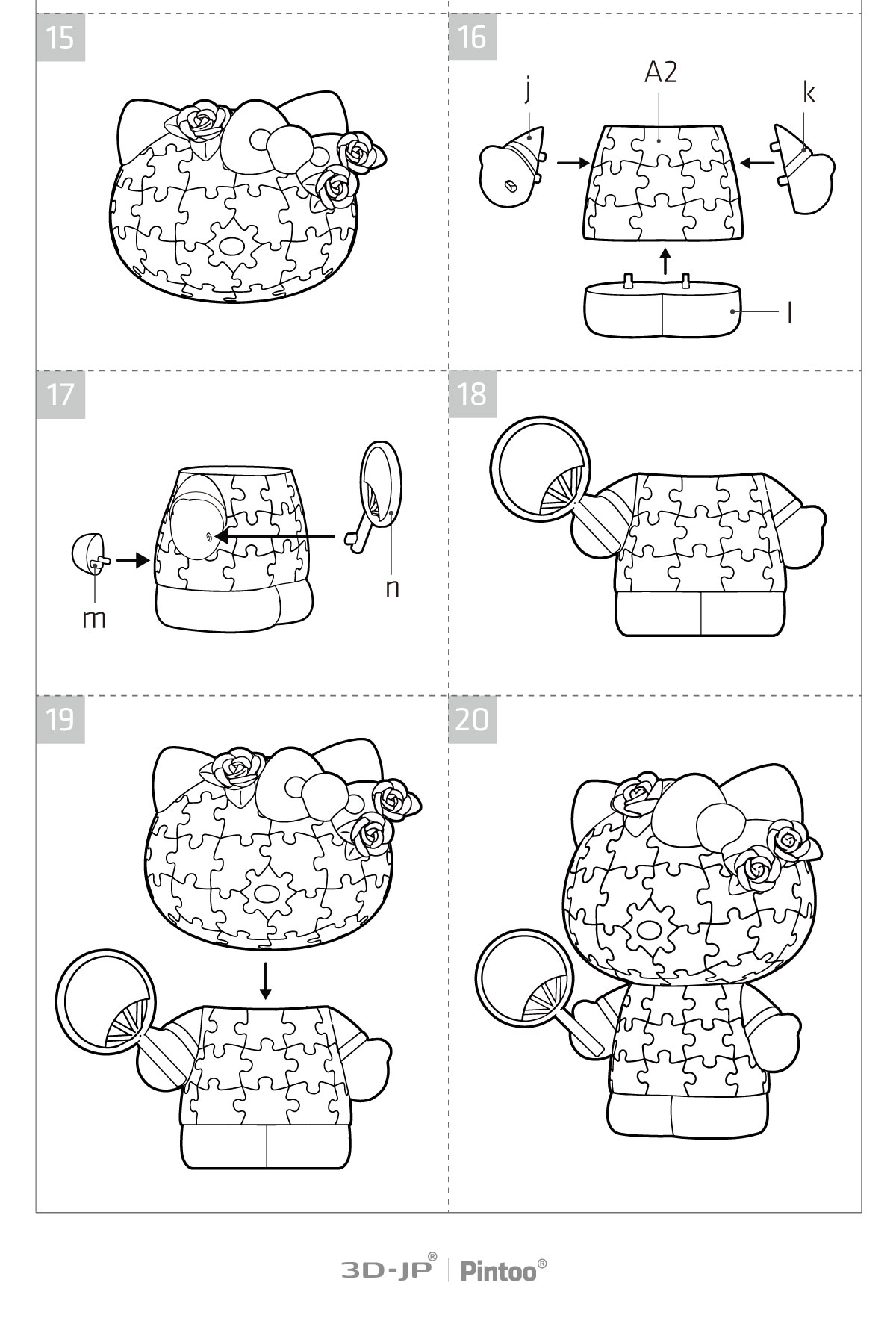 15

16

j

A2

k

l

17

m

n

18

19

20

3D-JP® | Pintoo®