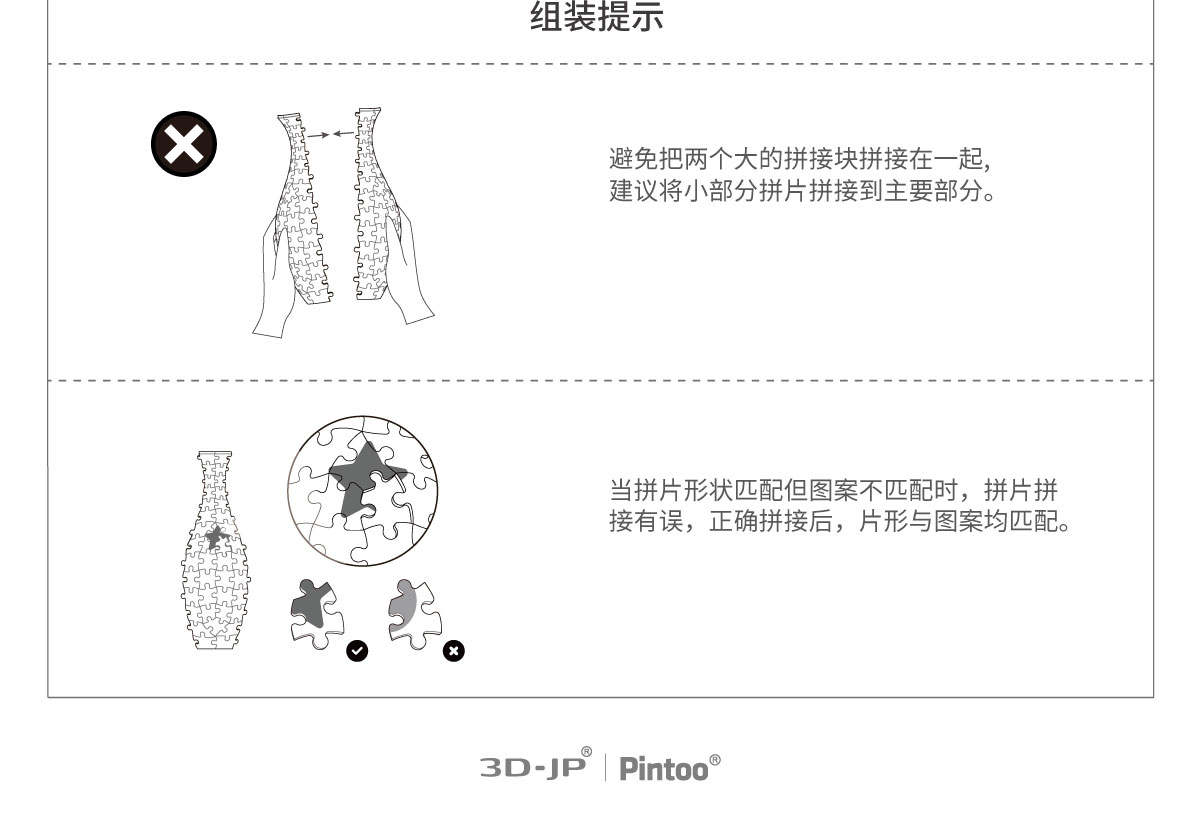 组装提示

避免把两个大的拼接块拼接在一起,
建议将小部分拼片拼接到主要部分。

当拼片形状匹配但图案不匹配时，拼片拼接有误，正确拼接后，片形与图案均匹配。

3D-JP® | Pintoo®