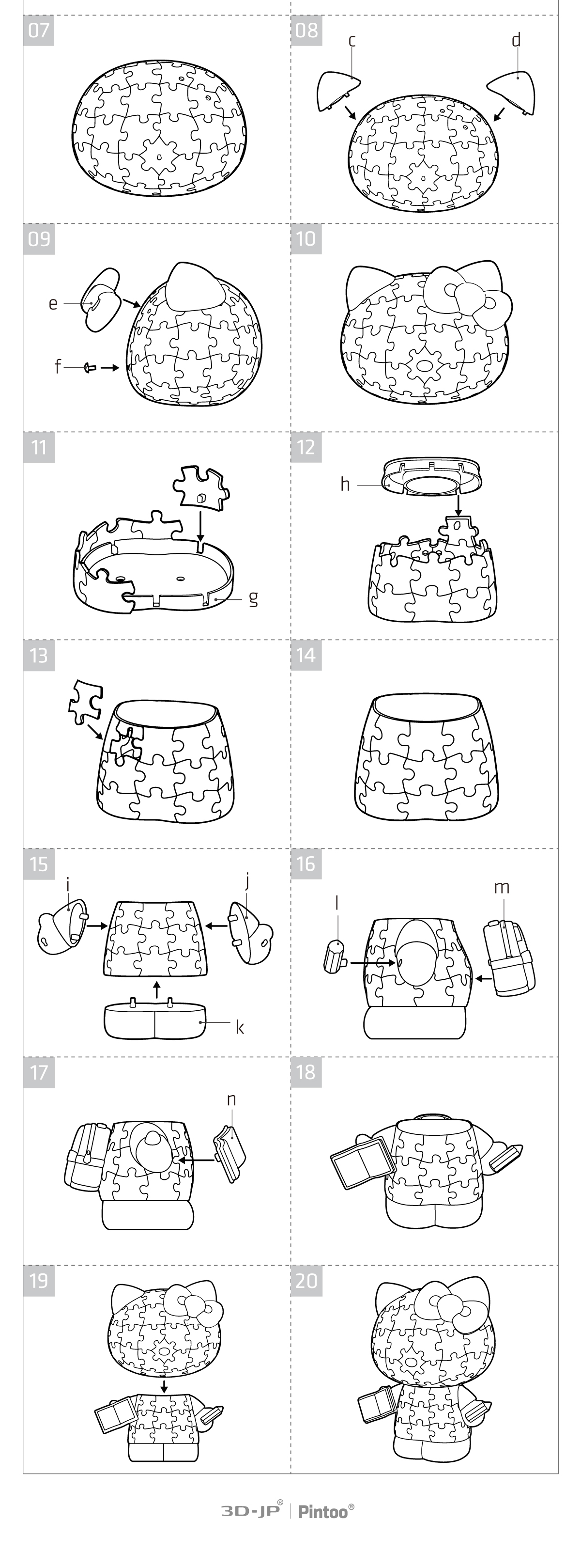 07

08
c
d

09
e
f

10

11
g

12
h

13

14

15
i
j
k

16
l
m

17
n

18

19

20

3D-JP® | Pintoo®