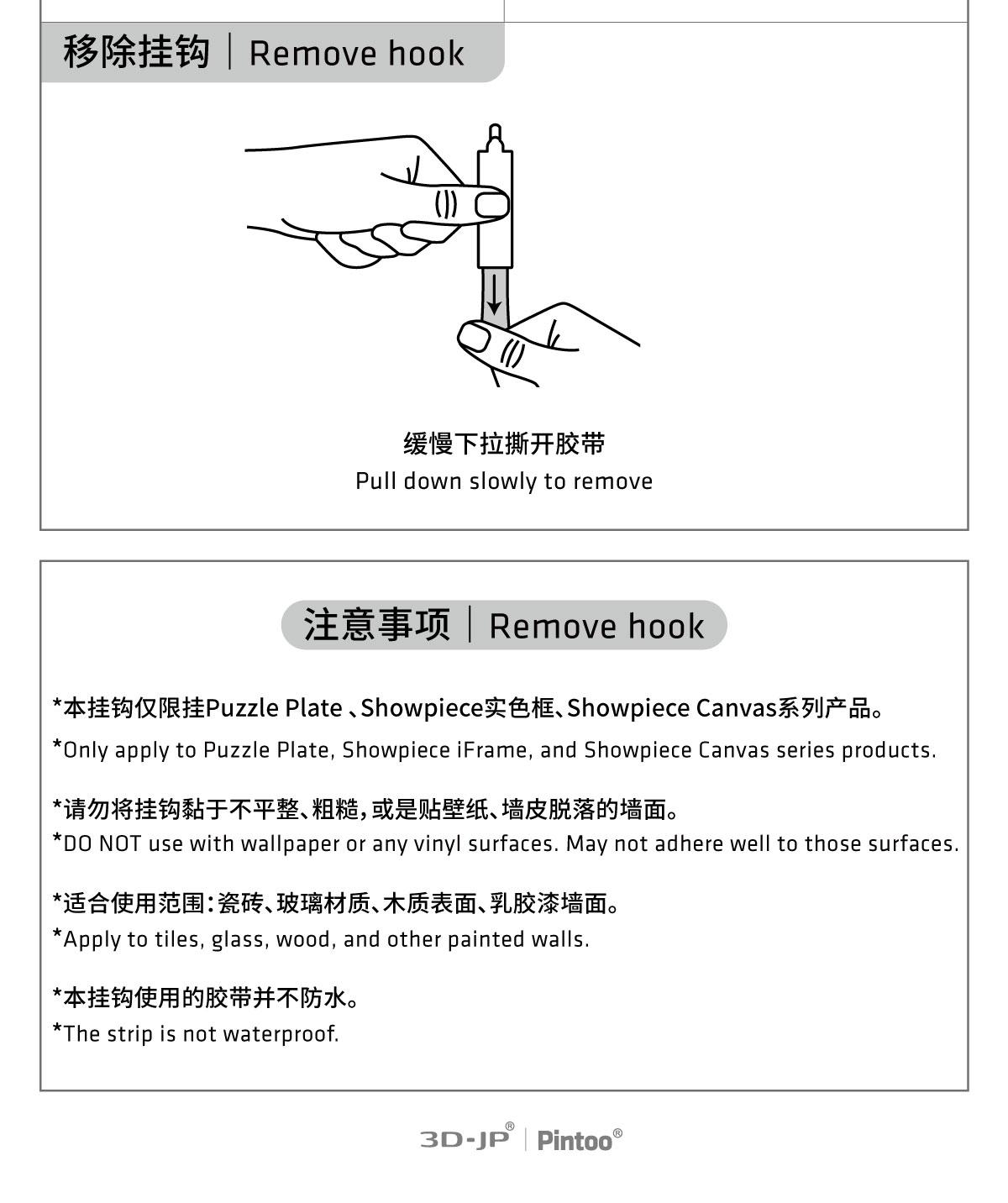 移除挂钩 | Remove hook

缓慢下拉撕开胶带
Pull down slowly to remove

注意事项 | Remove hook

*本挂钩仅限挂Puzzle Plate 、Showpiece实色框、Showpiece Canvas系列产品。
*Only apply to Puzzle Plate, Showpiece iFrame, and Showpiece Canvas series products.

*请勿将挂钩黏于不平整、粗糙，或是贴壁纸、墙皮脱落的墙面。
*DO NOT use with wallpaper or any vinyl surfaces. May not adhere well to those surfaces.

*适合使用范围：瓷砖、玻璃材质、木质表面、乳胶漆墙面。
*Apply to tiles, glass, wood, and other painted walls.

*本挂钩使用的胶带并不防水。
*The strip is not waterproof.

3D-JP® | Pintoo®