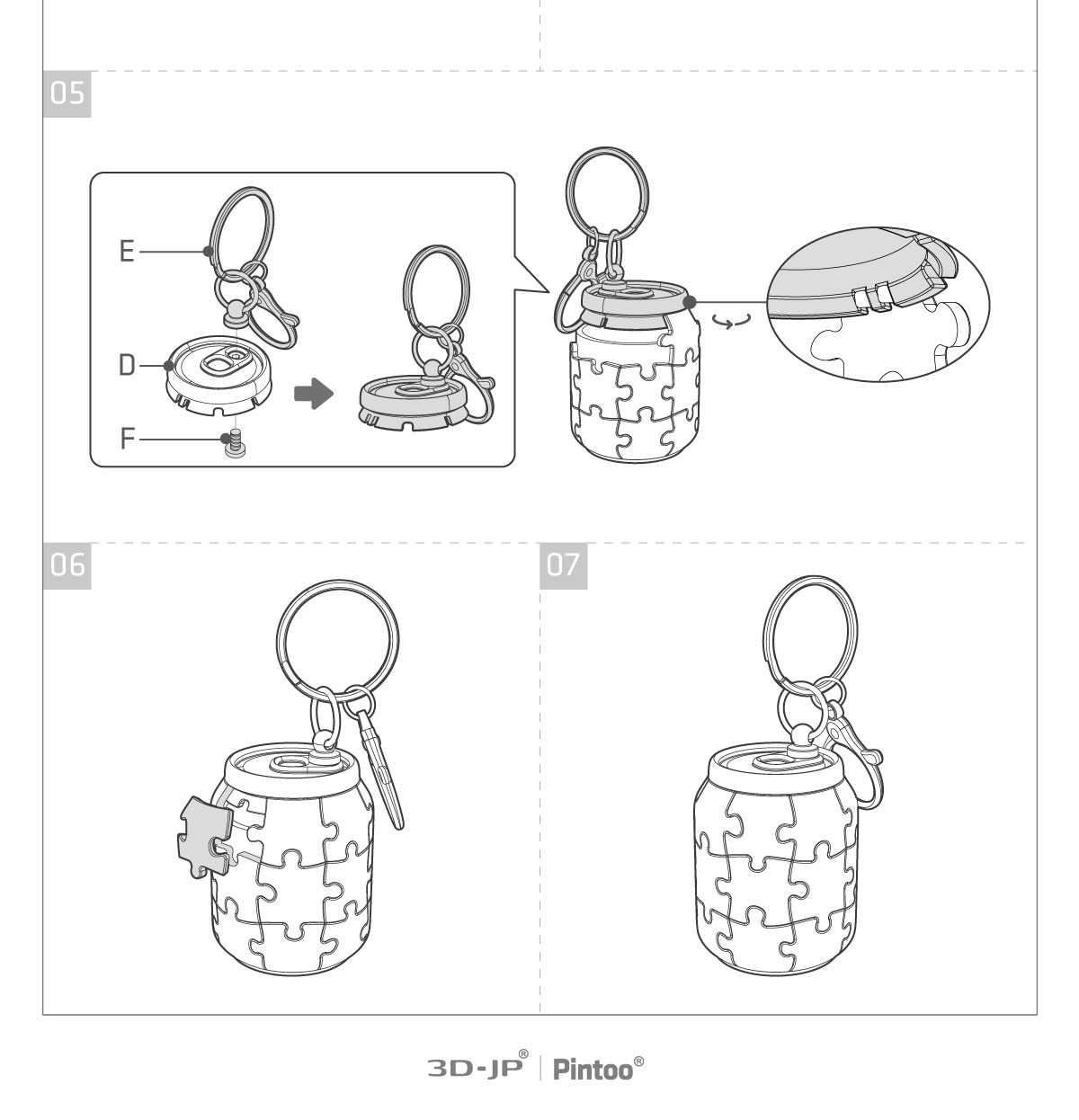 05

E

D

F

06

07

3D-JP® | Pintoo®