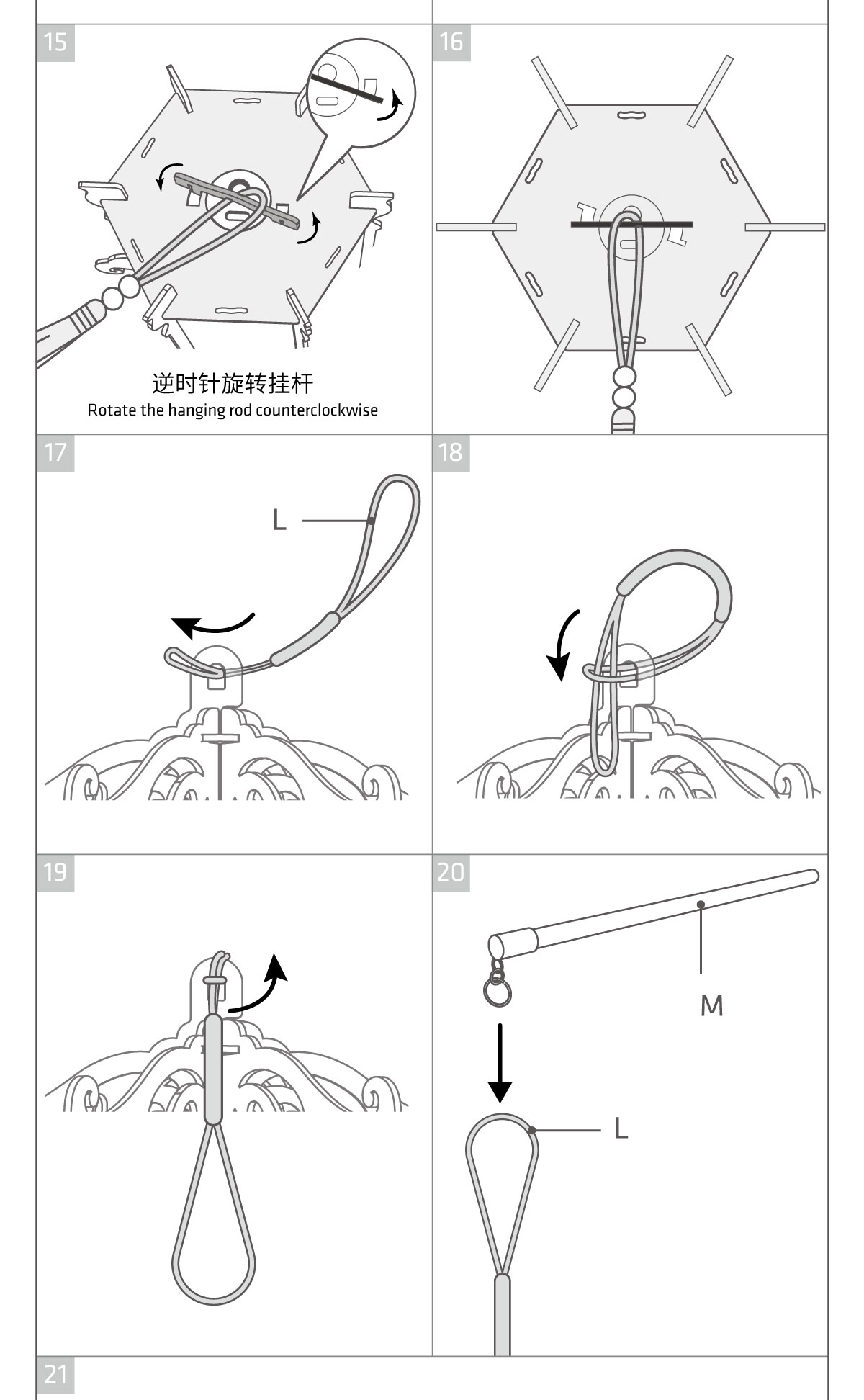 15

逆时针旋转挂杆
Rotate the hanging rod counterclockwise

16

17

L

18

19

20

M

L

21