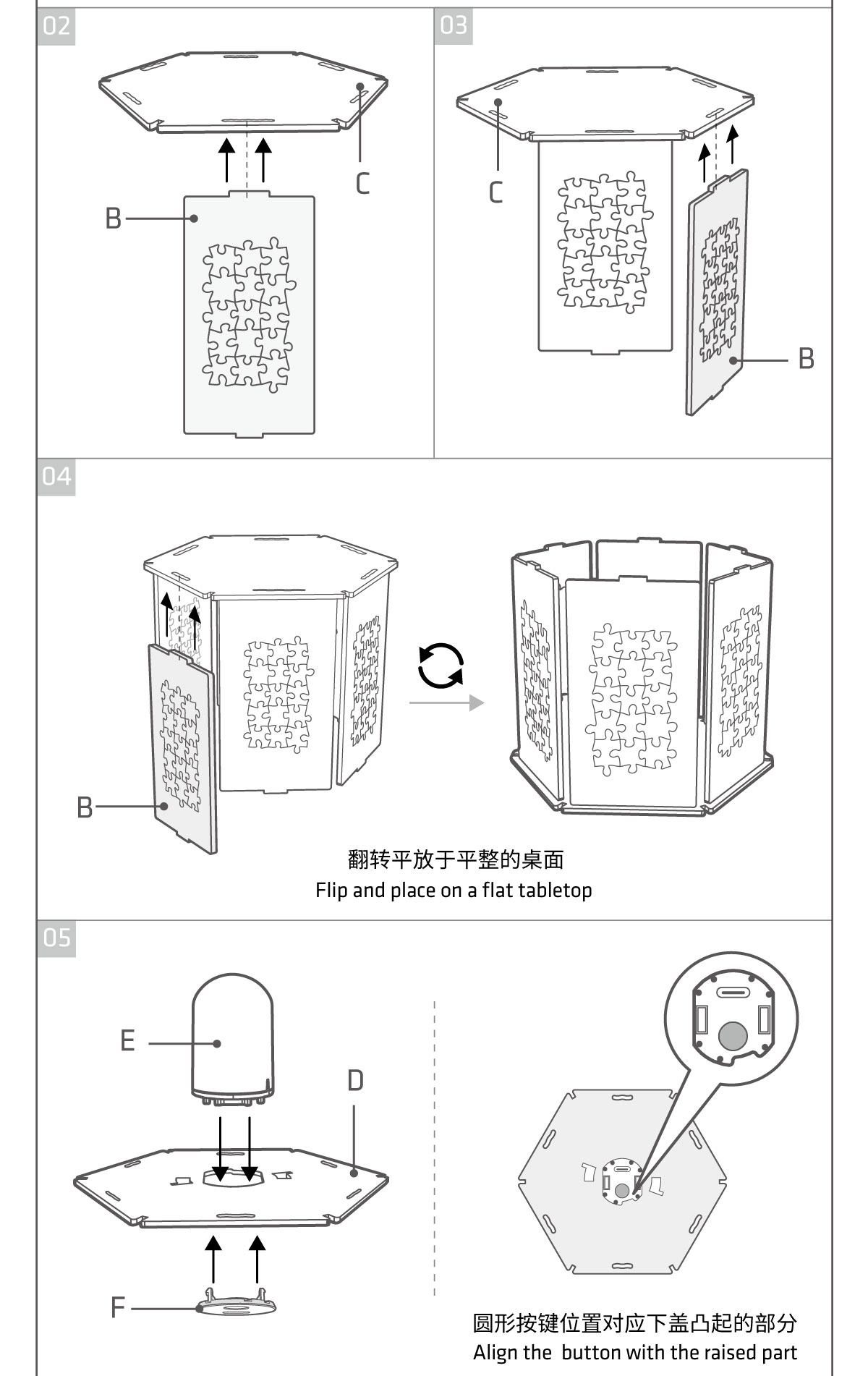 02

C

B

03

C

B

04

B

翻转平放于平整的桌面
Flip and place on a flat tabletop

05

E

D

F

圆形按键位置对应下盖凸起的部分
Align the button with the raised part