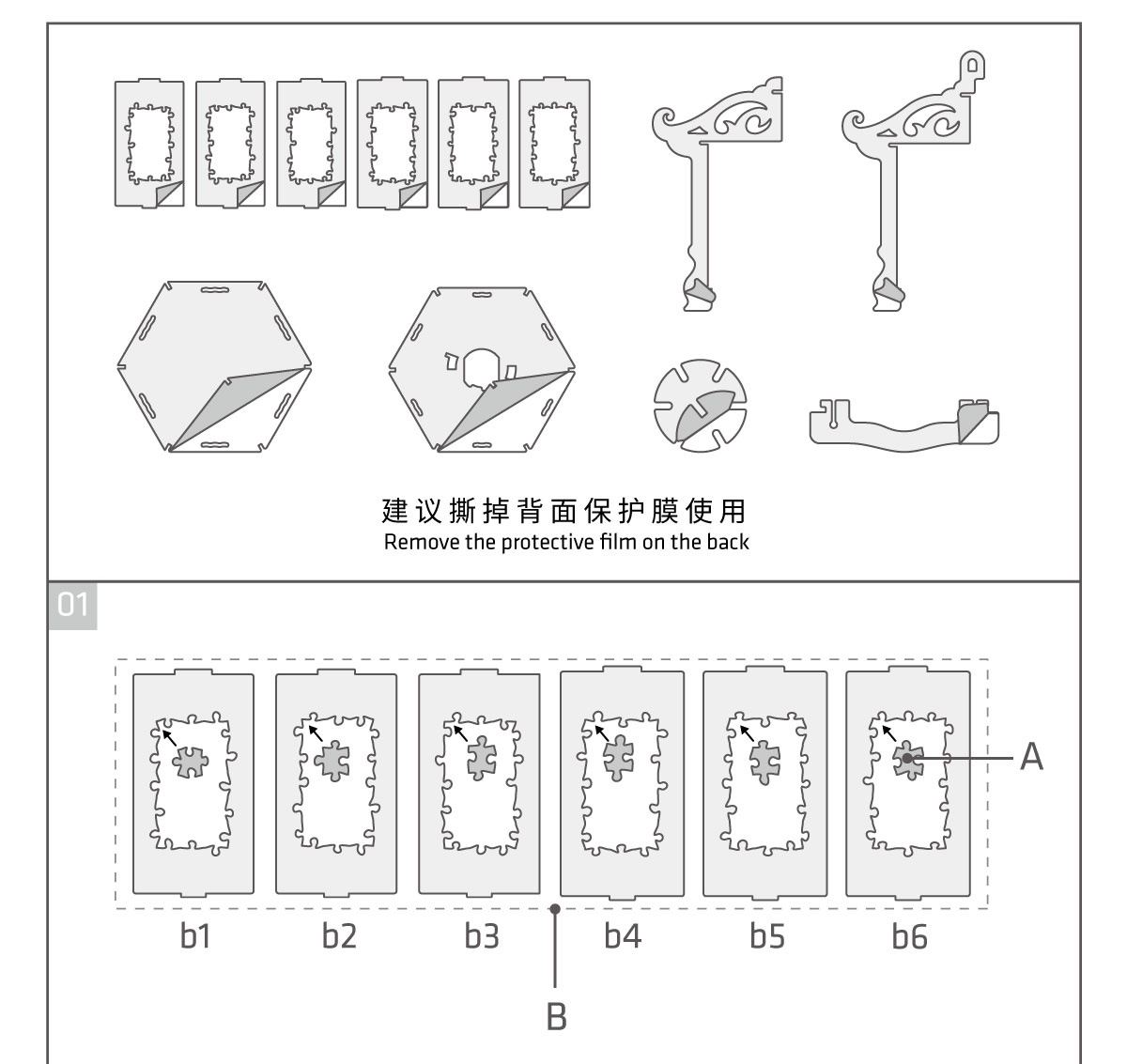 建议撕掉背面保护膜使用
Remove the protective film on the back

01

A

b1 b2 b3 b4 b5 b6

B