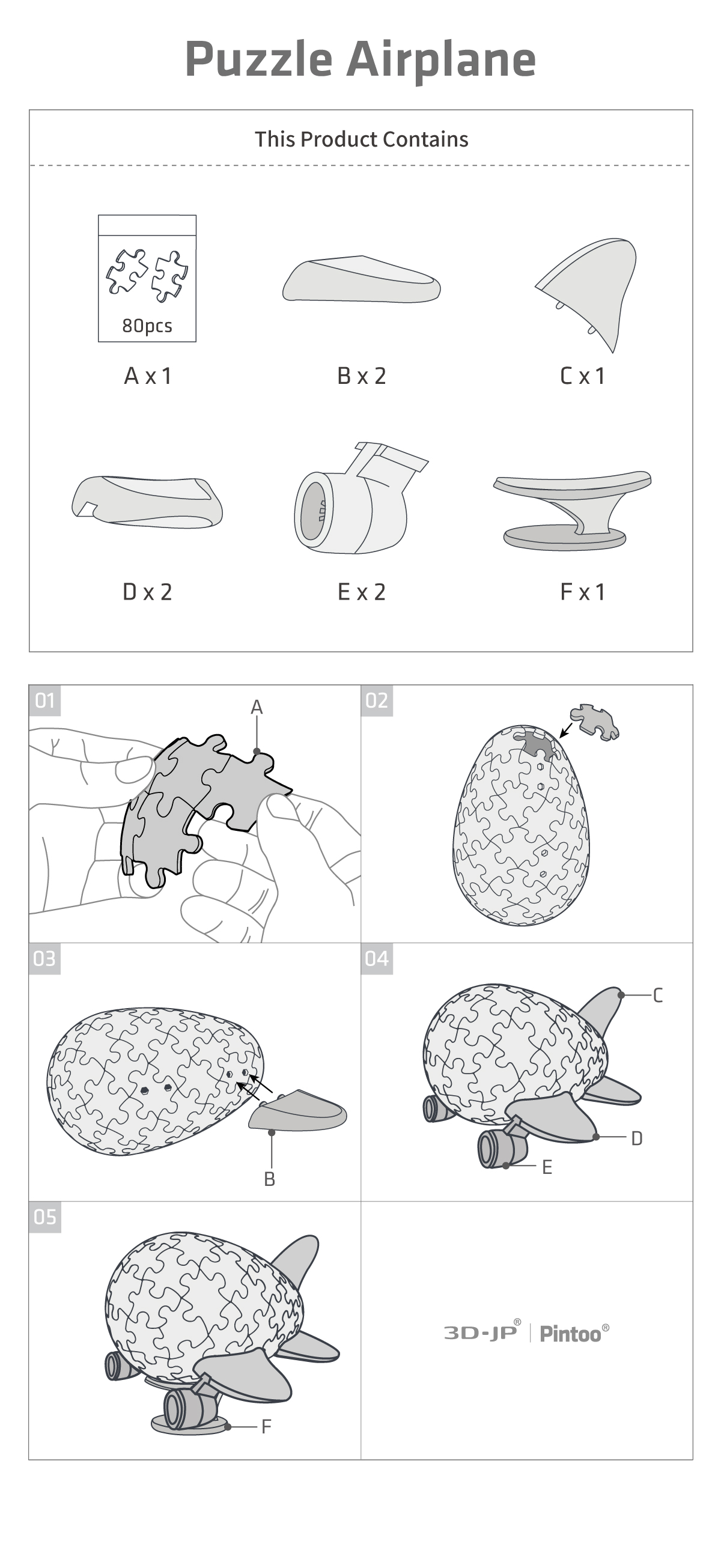 Puzzle Airplane

This Product Contains

80pcs

A x 1

B x 2

C x 1

D x 2

E x 2

F x 1

01

A

02

03

B

04

C

D

E

05

F

3D-JP® | Pintoo®