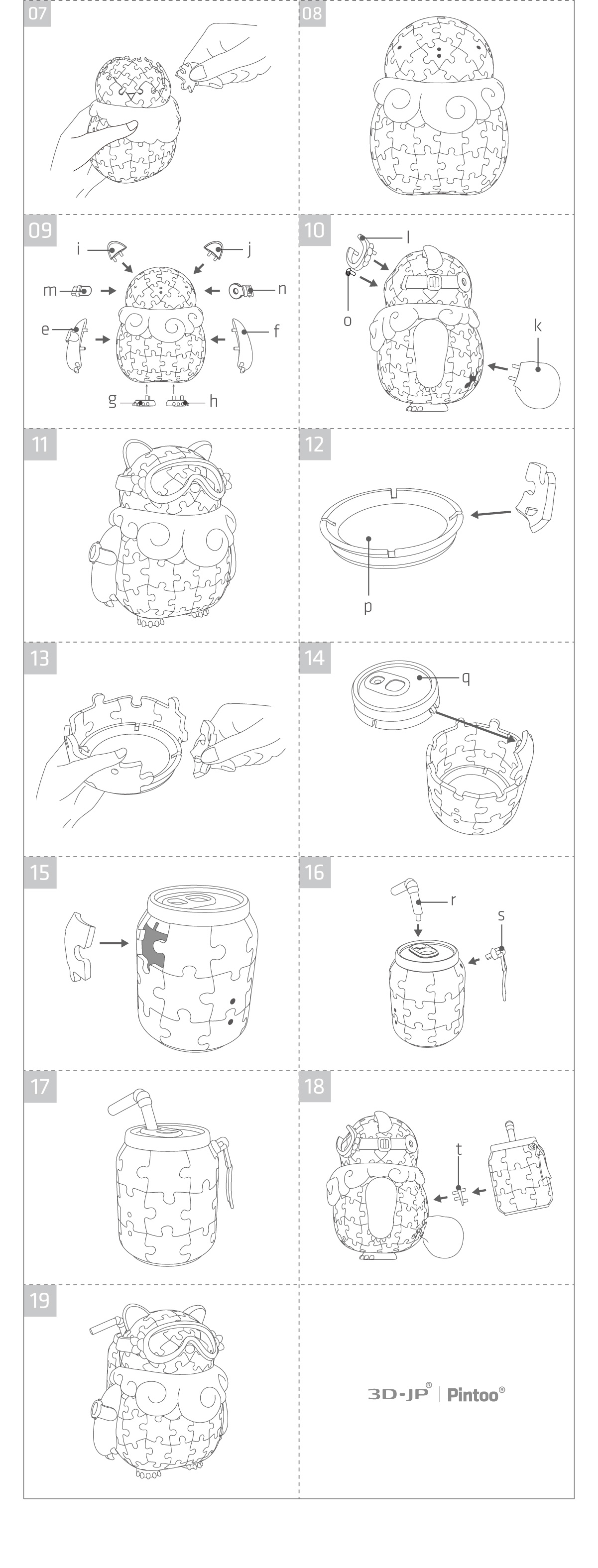 07

08

09

i

j

m

n

e

f

g

h

10

l

o

k

11

12

p

13

14

q

15

16

r

s

17

18

t

19

3D-JP® | Pintoo®