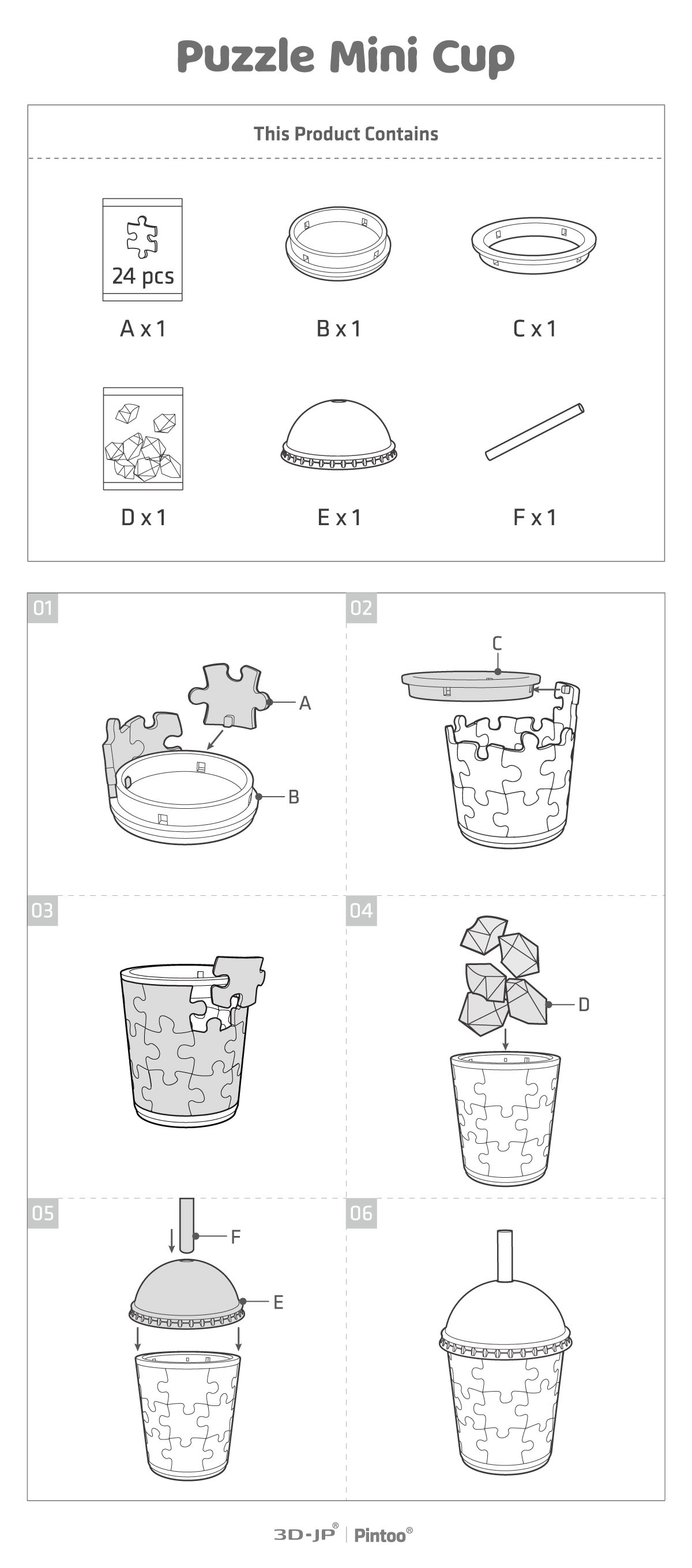 Puzzle Mini Cup

This Product Contains

24 pcs

A x 1

B x 1

C x 1

D x 1

E x 1

F x 1

01

A

B

02

C

03

04

D

05

F

E

06

3D-JP® | Pintoo®