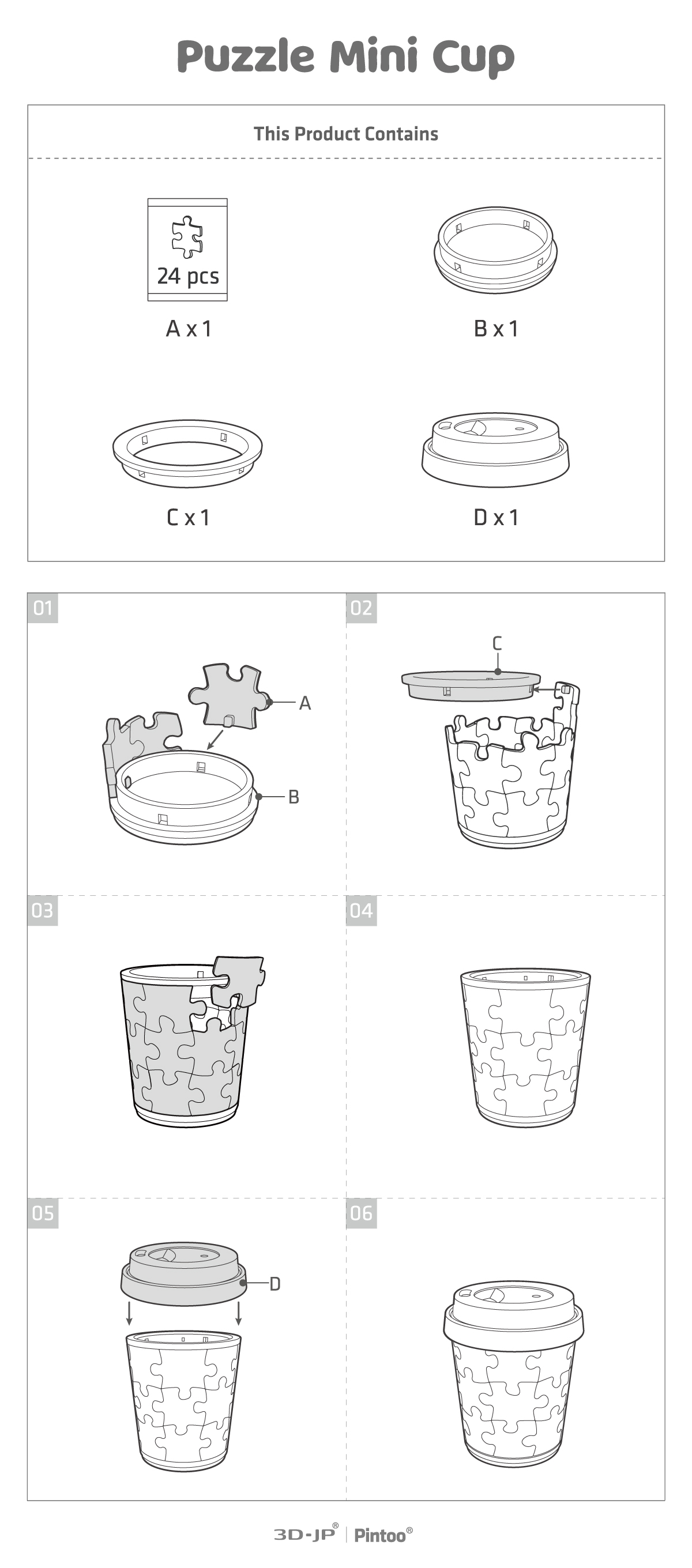 Puzzle Mini Cup

This Product Contains

24 pcs
A x 1

B x 1

C x 1

D x 1

01
A
B

02
C

03

04

05
D

06

3D-JP® | Pintoo®