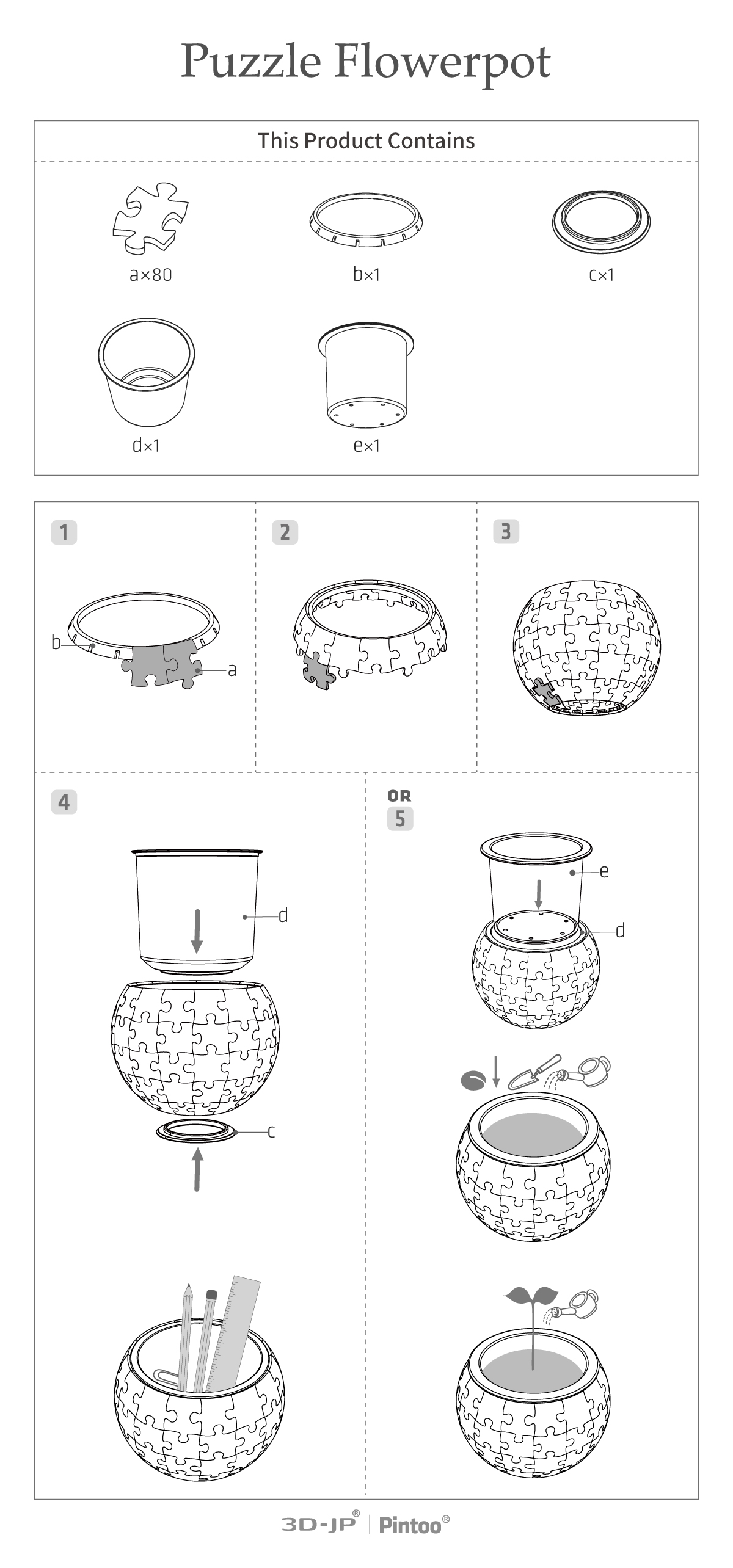 Puzzle Flowerpot

This Product Contains

a×80

b×1

c×1

d×1

e×1

1

b

a

2

3

4

d

c

OR
5

e

d

3D-JP® | Pintoo®